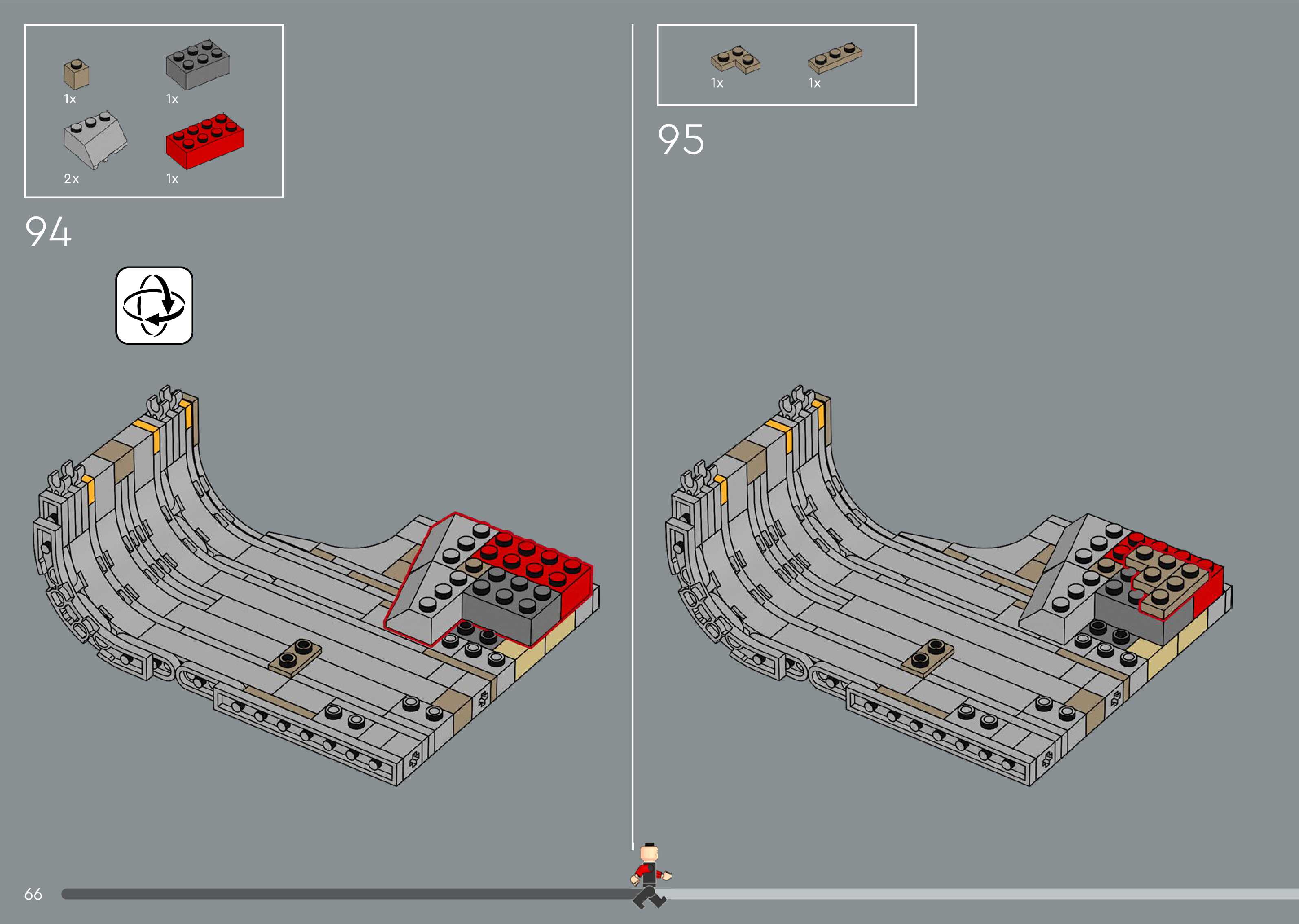 1x
1x
2x
1x

94

1x
1x

95

66