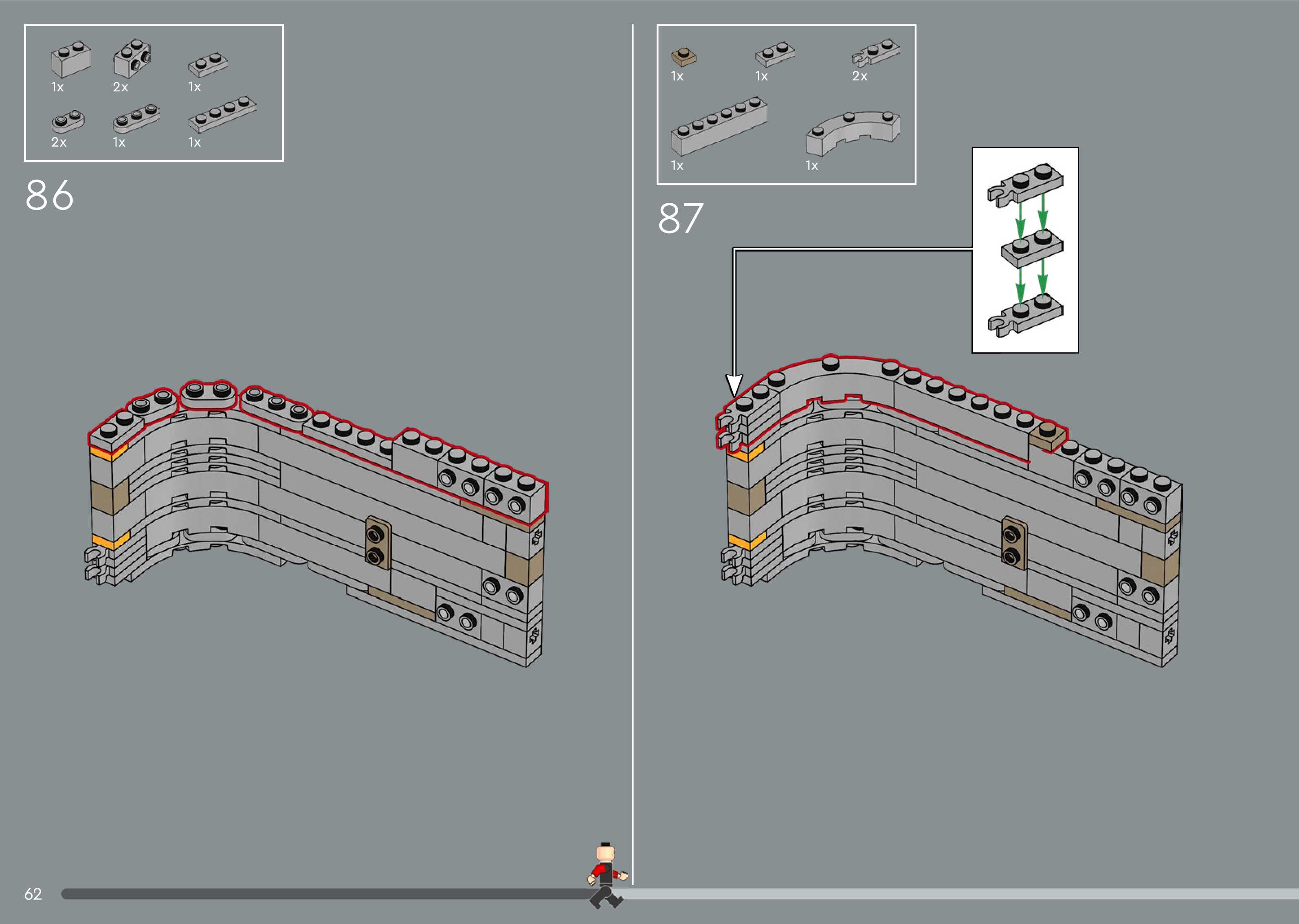 1x 2x 1x

2x 1x 1x

86

1x 1x 2x

1x 1x

87

62