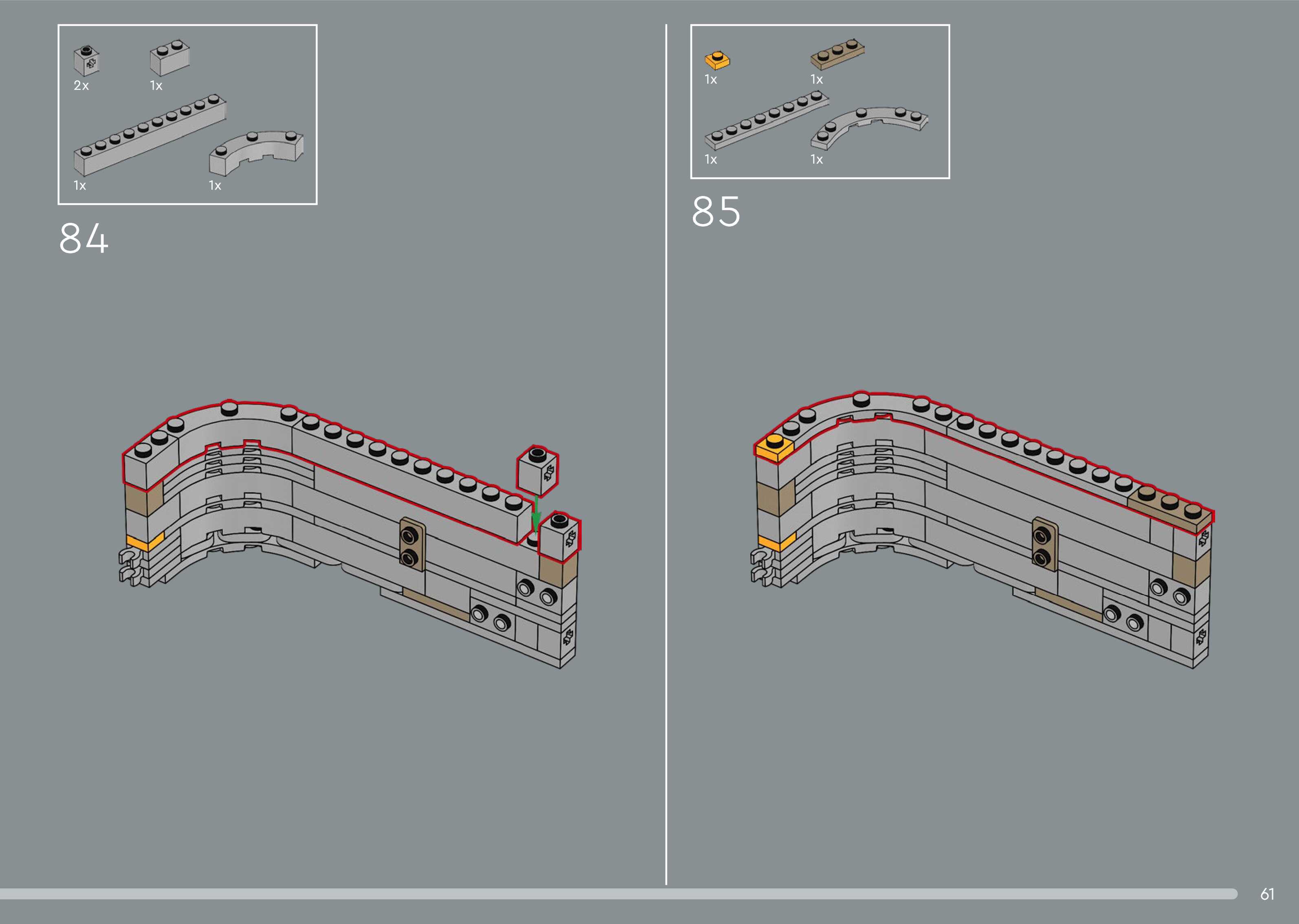 2x 1x

1x 1x

84

1x 1x

1x 1x

85

61