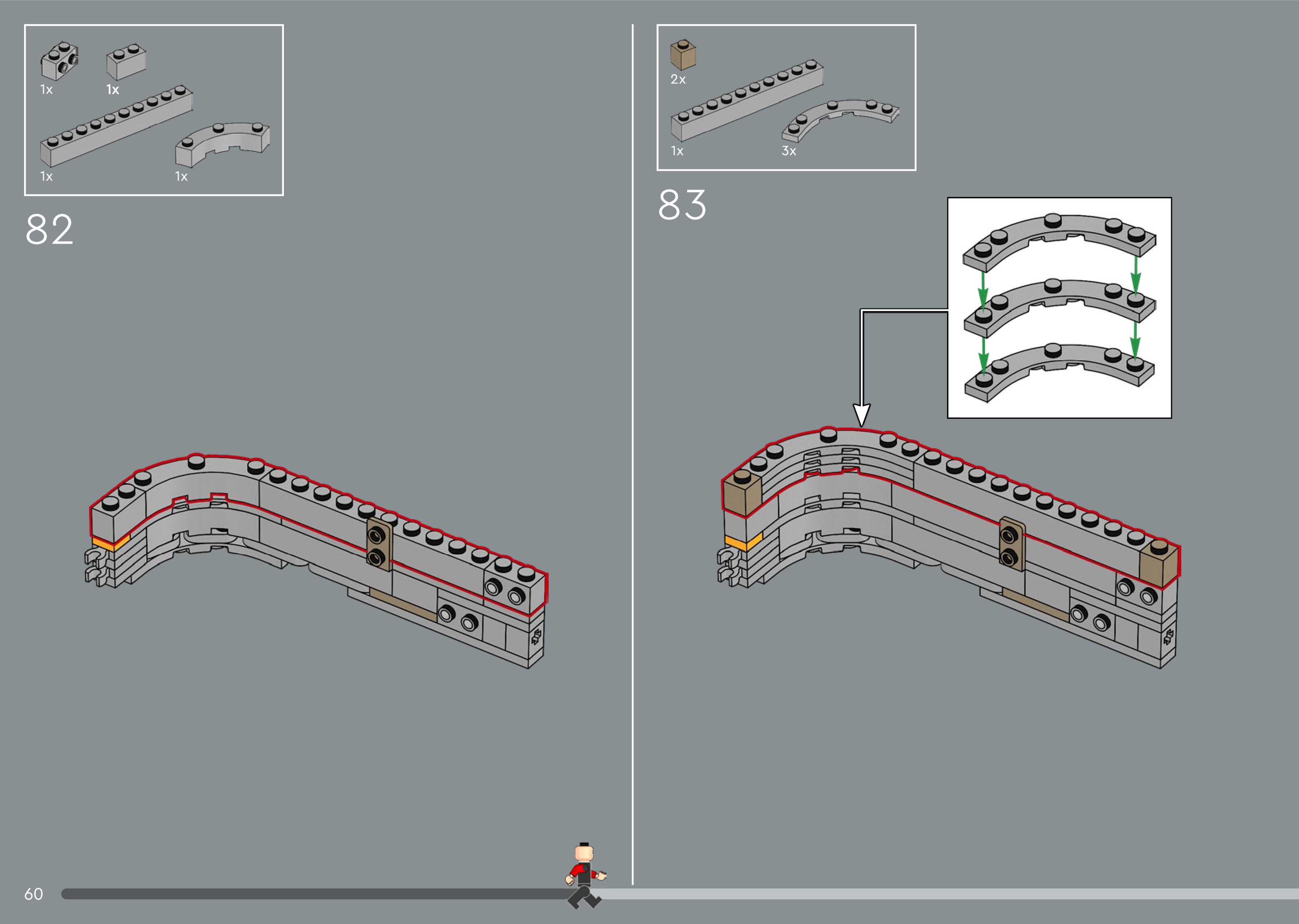 1x
1x
1x
1x

82

2x
1x
3x

83

60