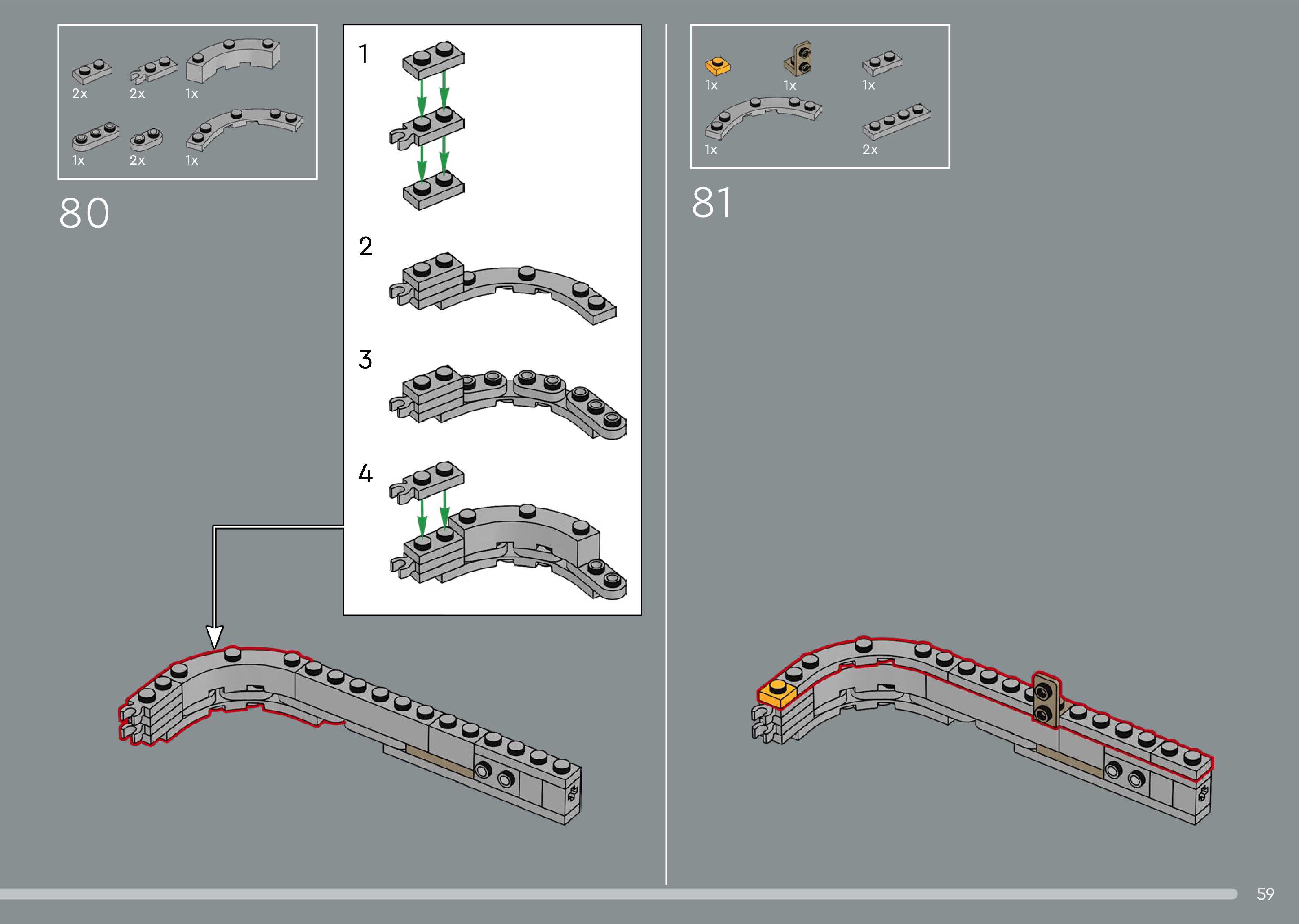 2x 2x 1x
1x 2x 1x

80

1

2

3

4

1x 1x 1x
1x 2x

81

59