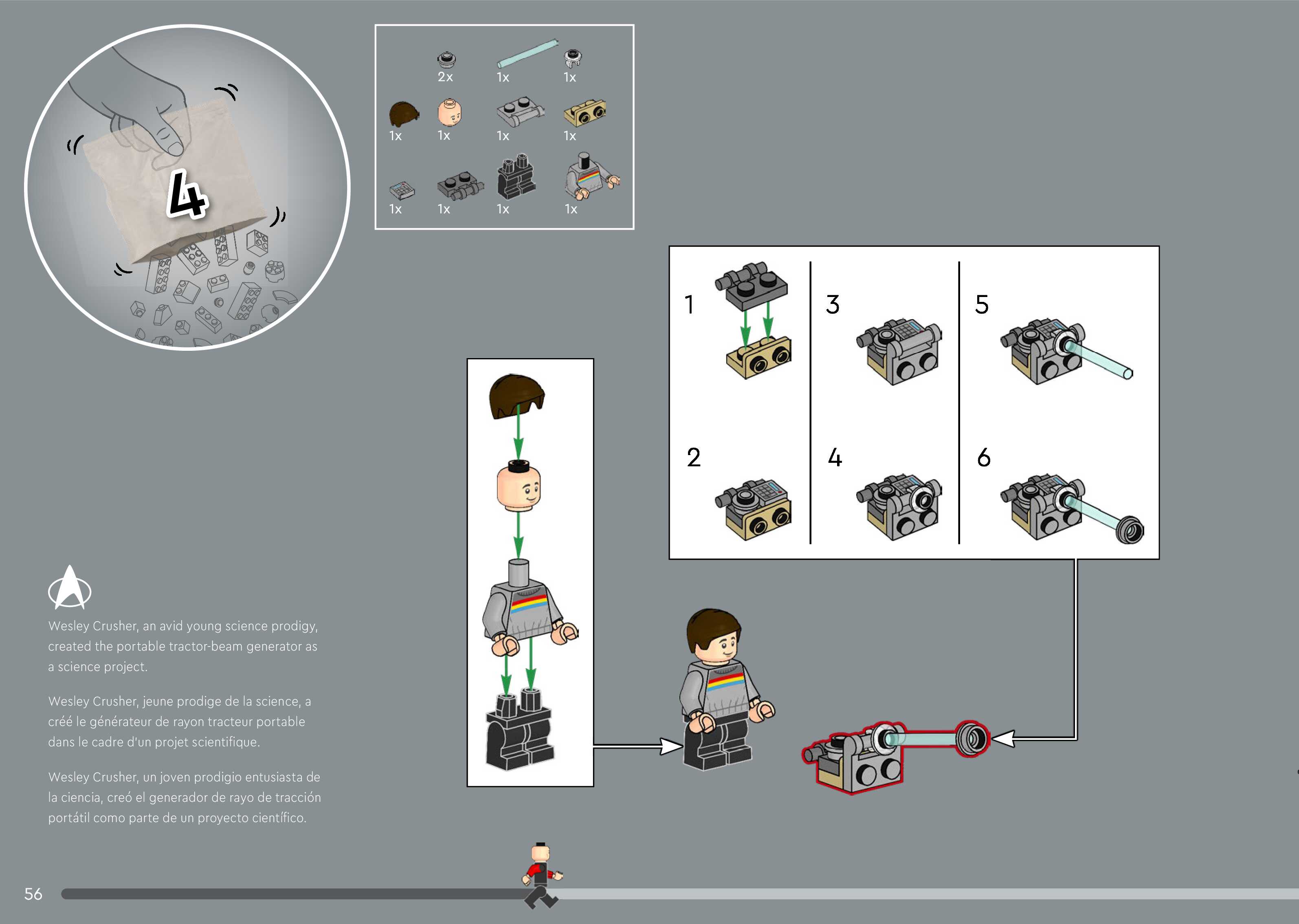 4

2x 1x 1x

1x 1x 1x 1x

1x 1x 1x 1x

1

2

3

4

5

6

Wesley Crusher, an avid young science prodigy, created the portable tractor-beam generator as a science project.

Wesley Crusher, jeune prodige de la science, a créé le générateur de rayon tracteur portable dans le cadre d'un projet scientifique.

Wesley Crusher, un joven prodigio entusiasta de la ciencia, creó el generador de rayo de tracción portátil como parte de un proyecto científico.

56