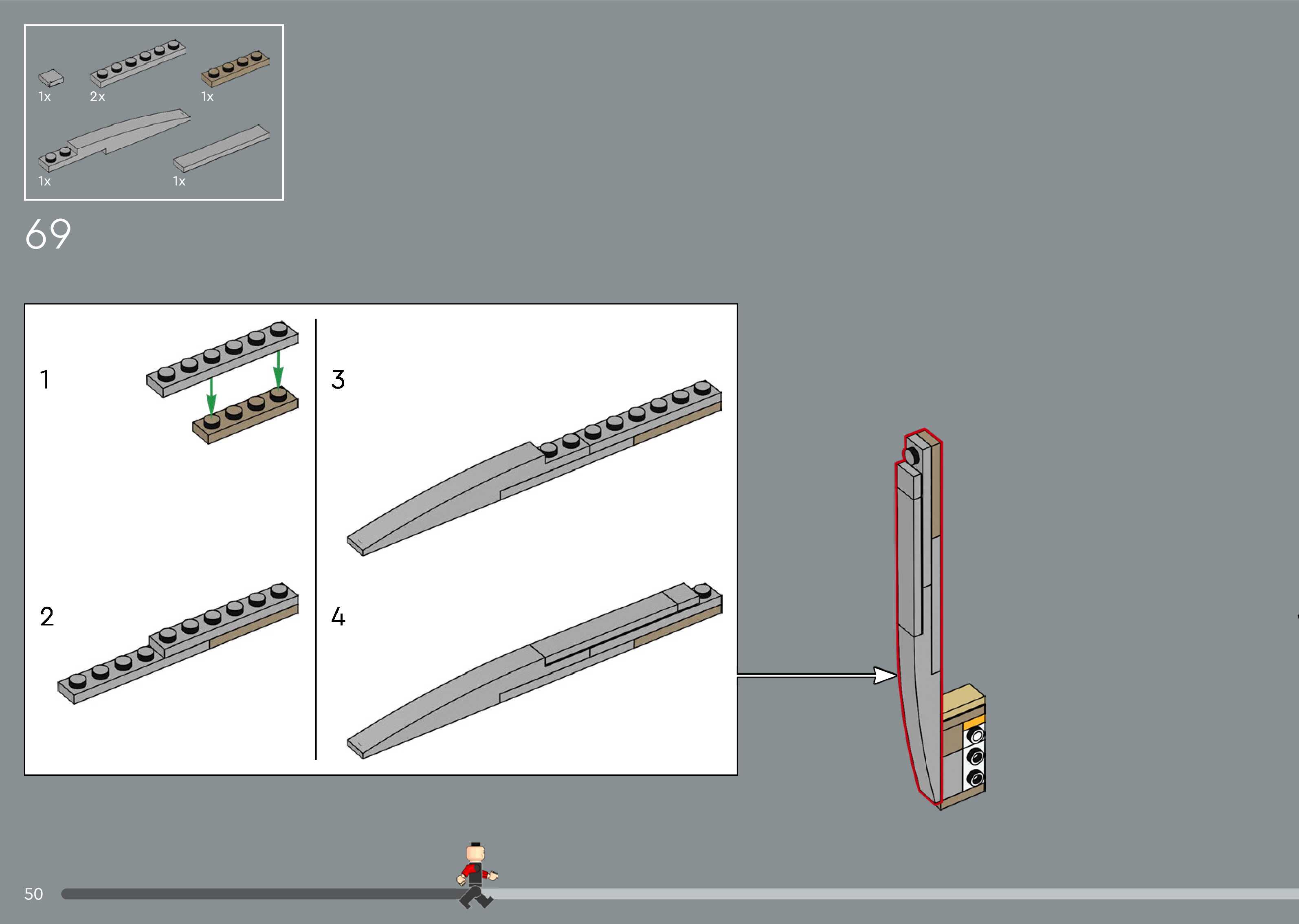 1x 2x 1x

1x 1x

69

1

2

3

4

50