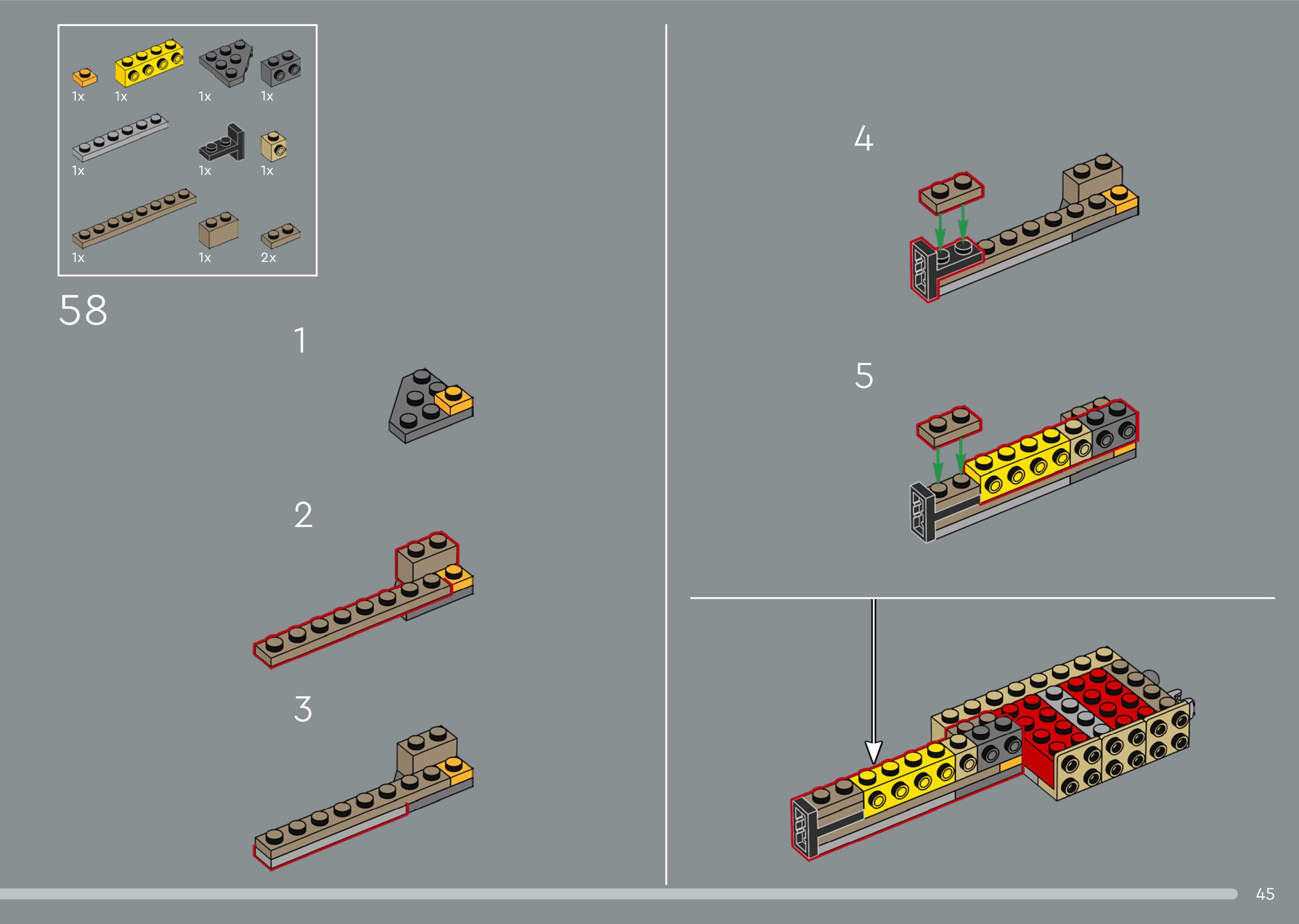 1x 1x 1x 1x

1x 1x 1x

1x 1x 2x

58

1

2

3

4

5

45