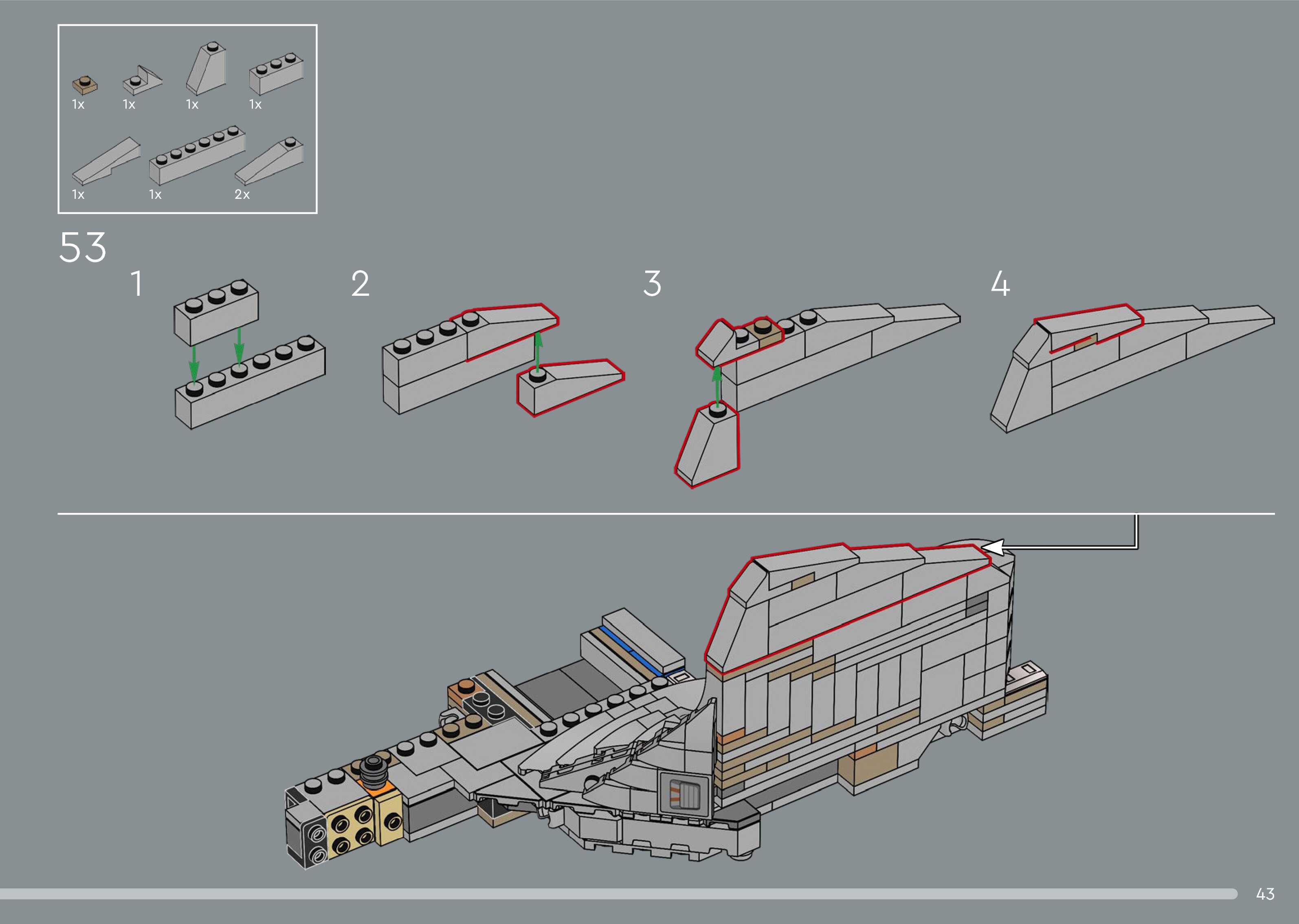 1x 1x 1x 1x

1x 1x 2x

53

1

2

3

4

43