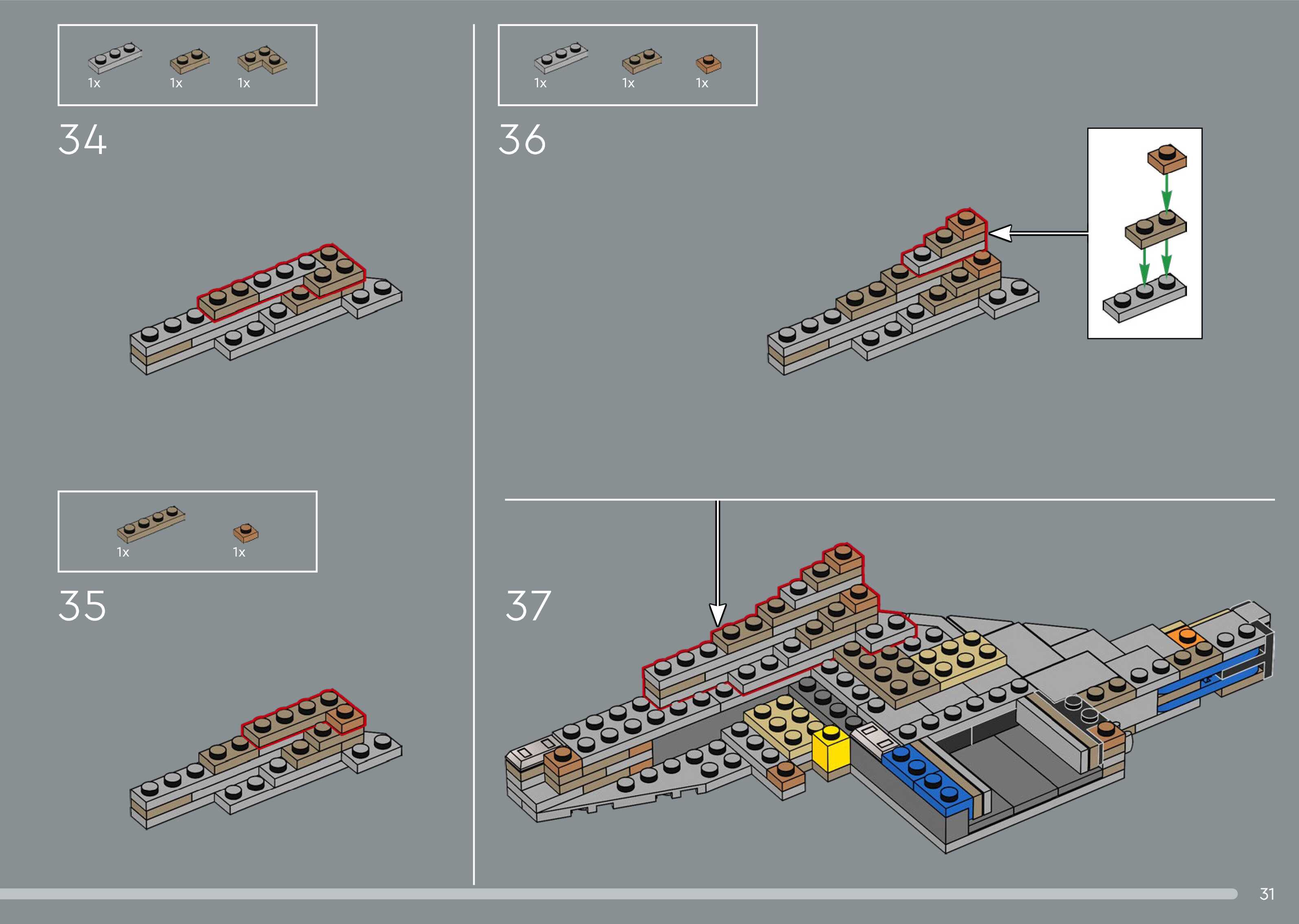 1x 1x 1x

34

1x 1x

35

1x 1x 1x

36

37

31