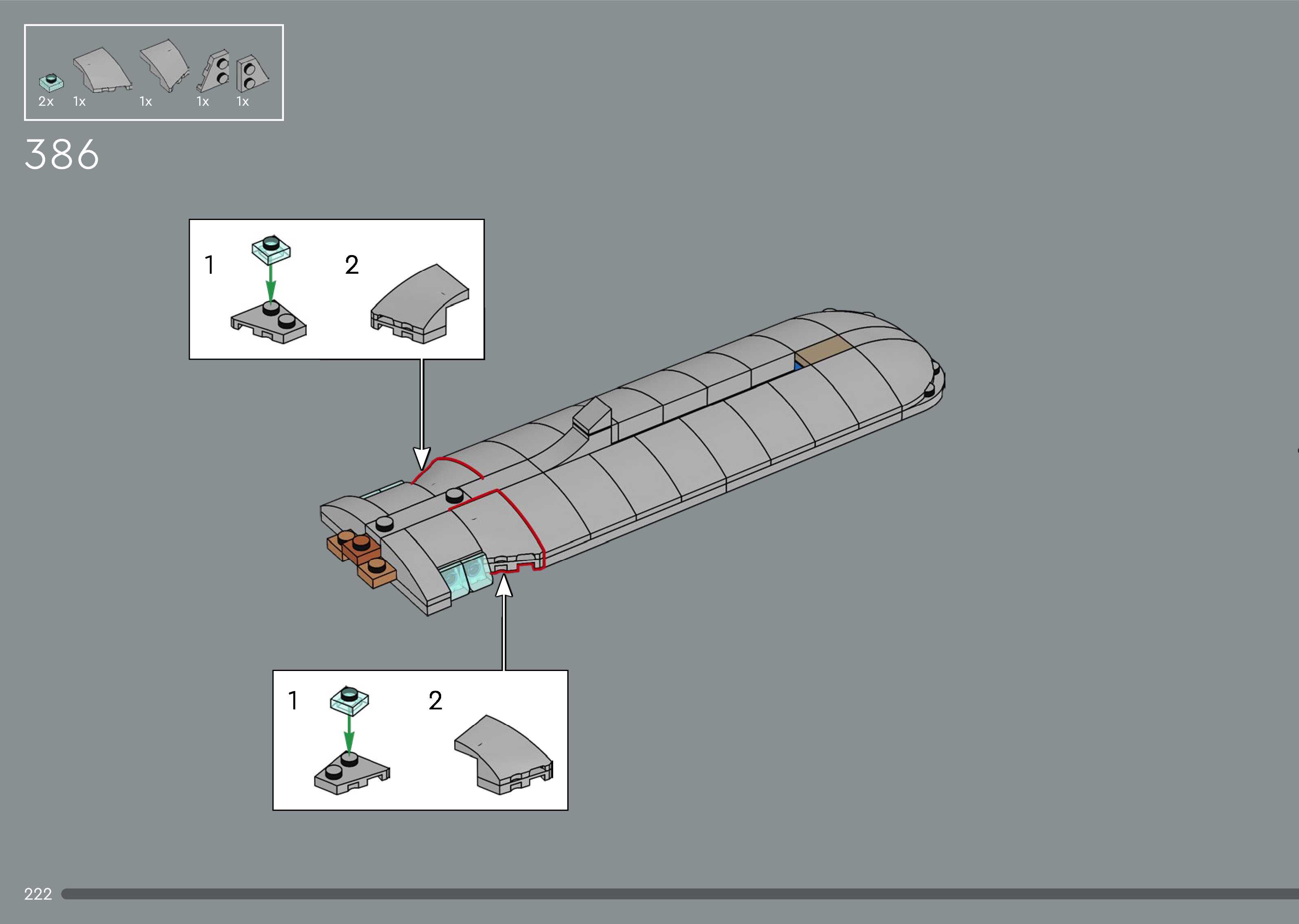 2x 1x 1x 1x 1x

386

1 2

1 2

222