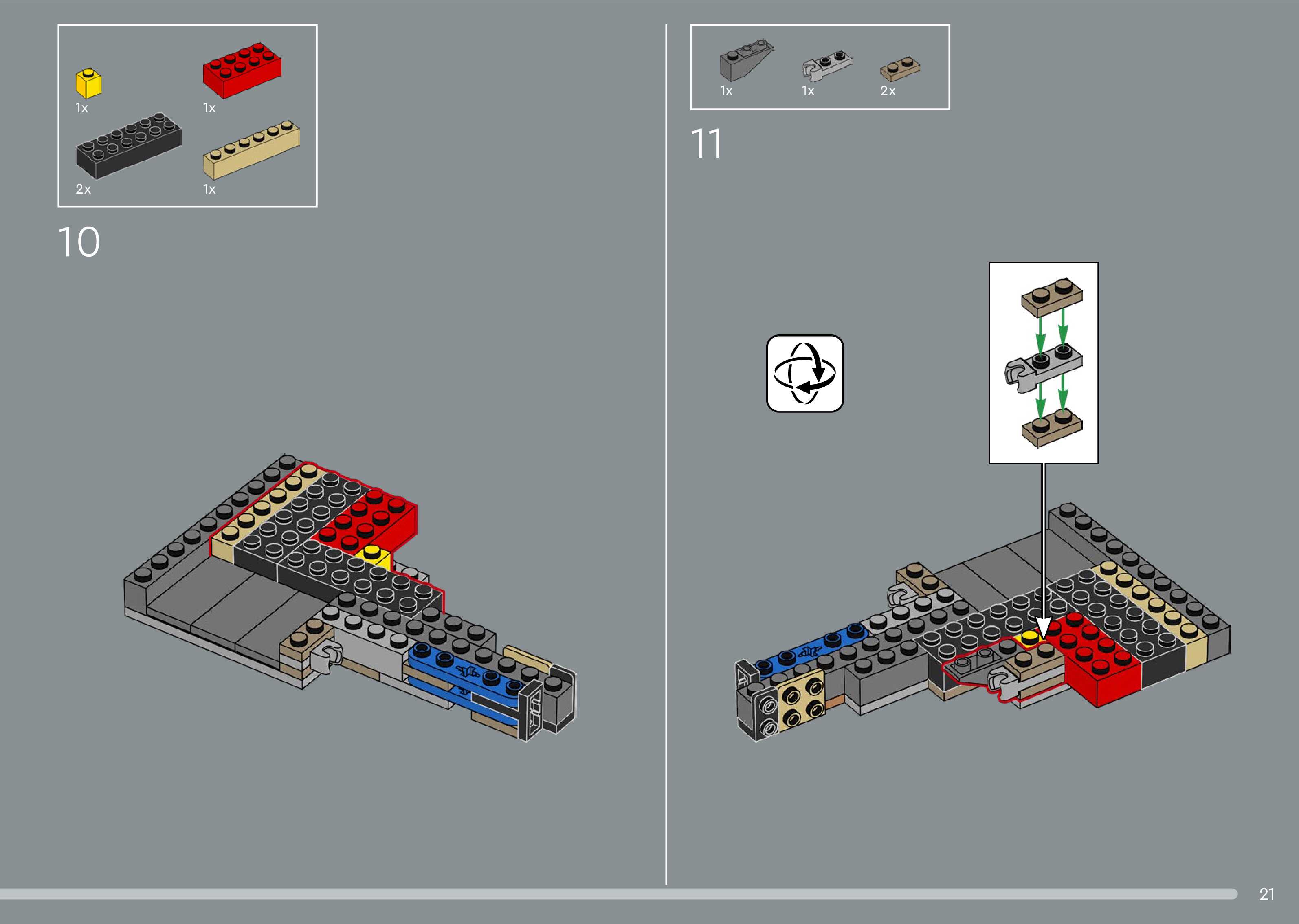 1x
1x
2x
1x

10

1x
1x
2x

11

21