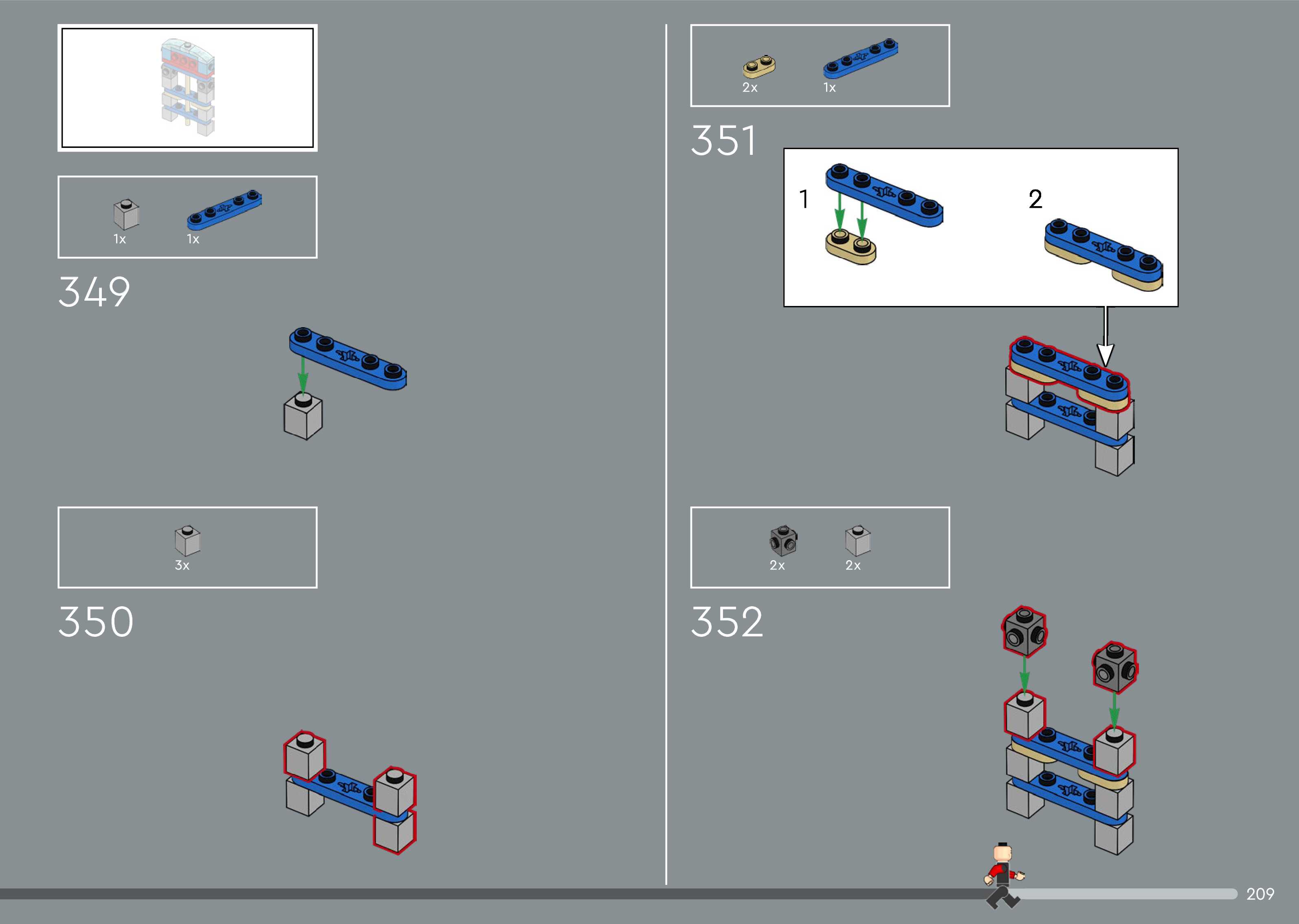 1x 1x

349

3x

350

2x 1x

351

1

2

2x 2x

352

209