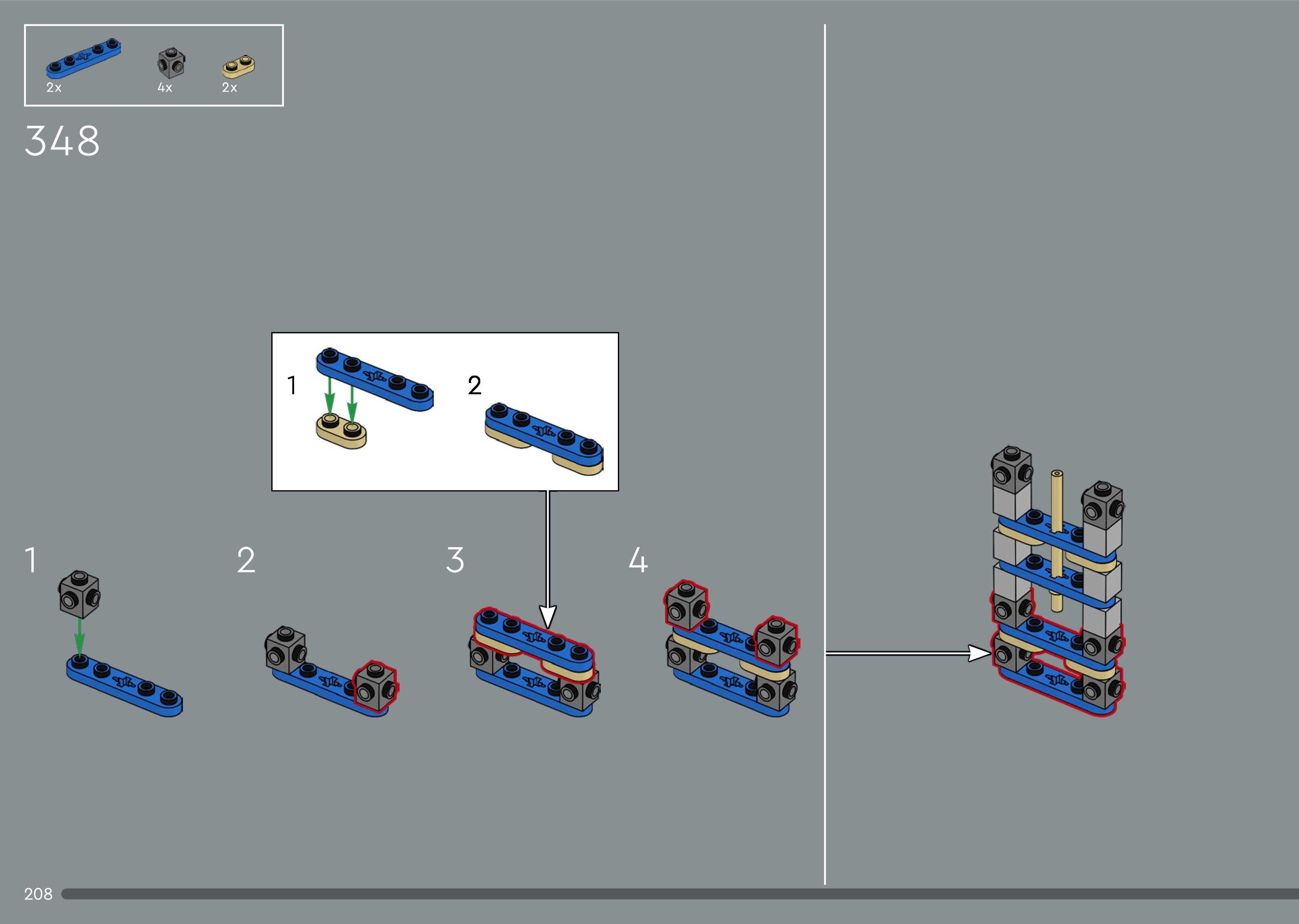 2x
4x
2x

348

1
2

1
2
3
4

208