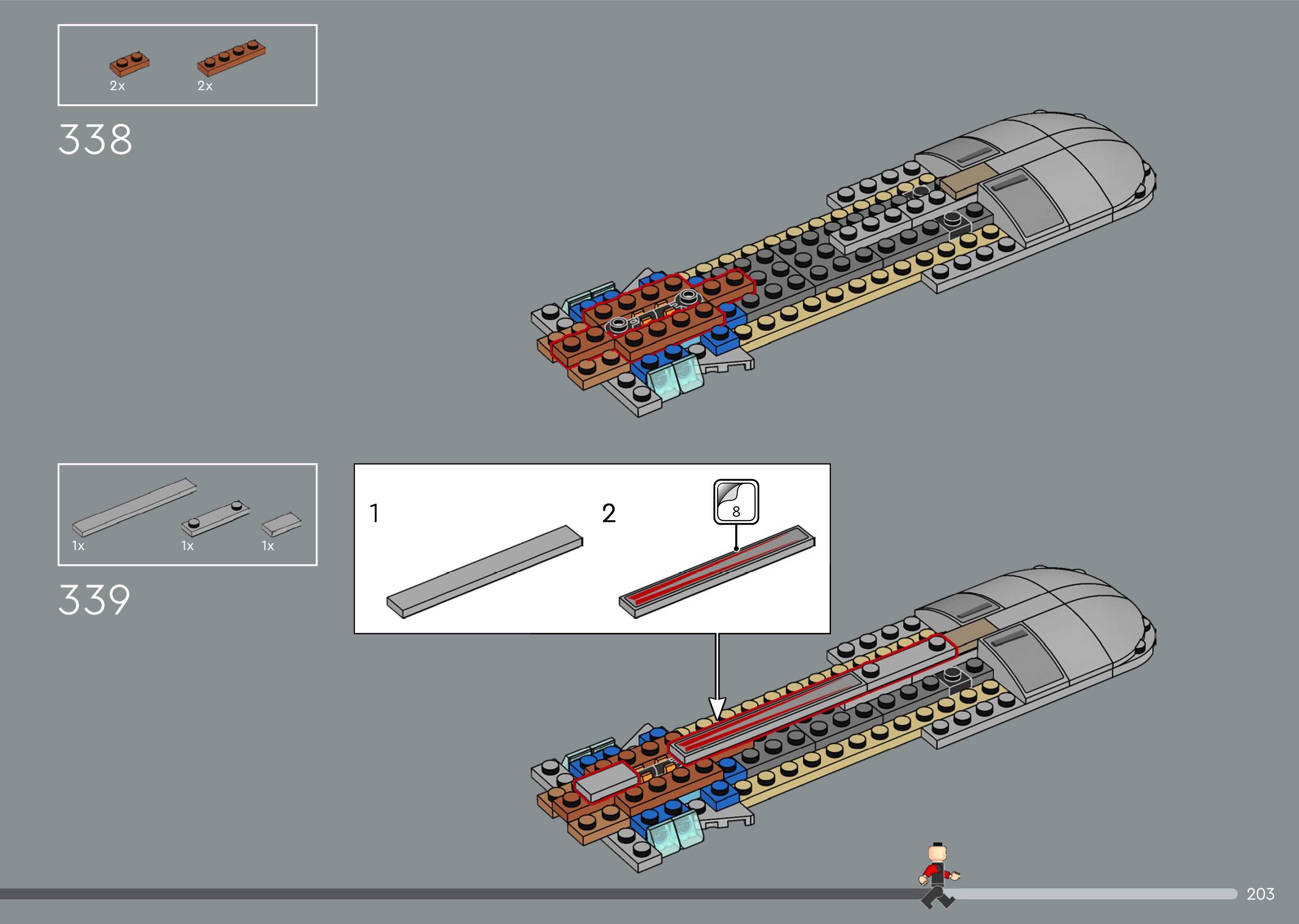 2x 2x

338

1x 1x 1x

339

1

2

8

203