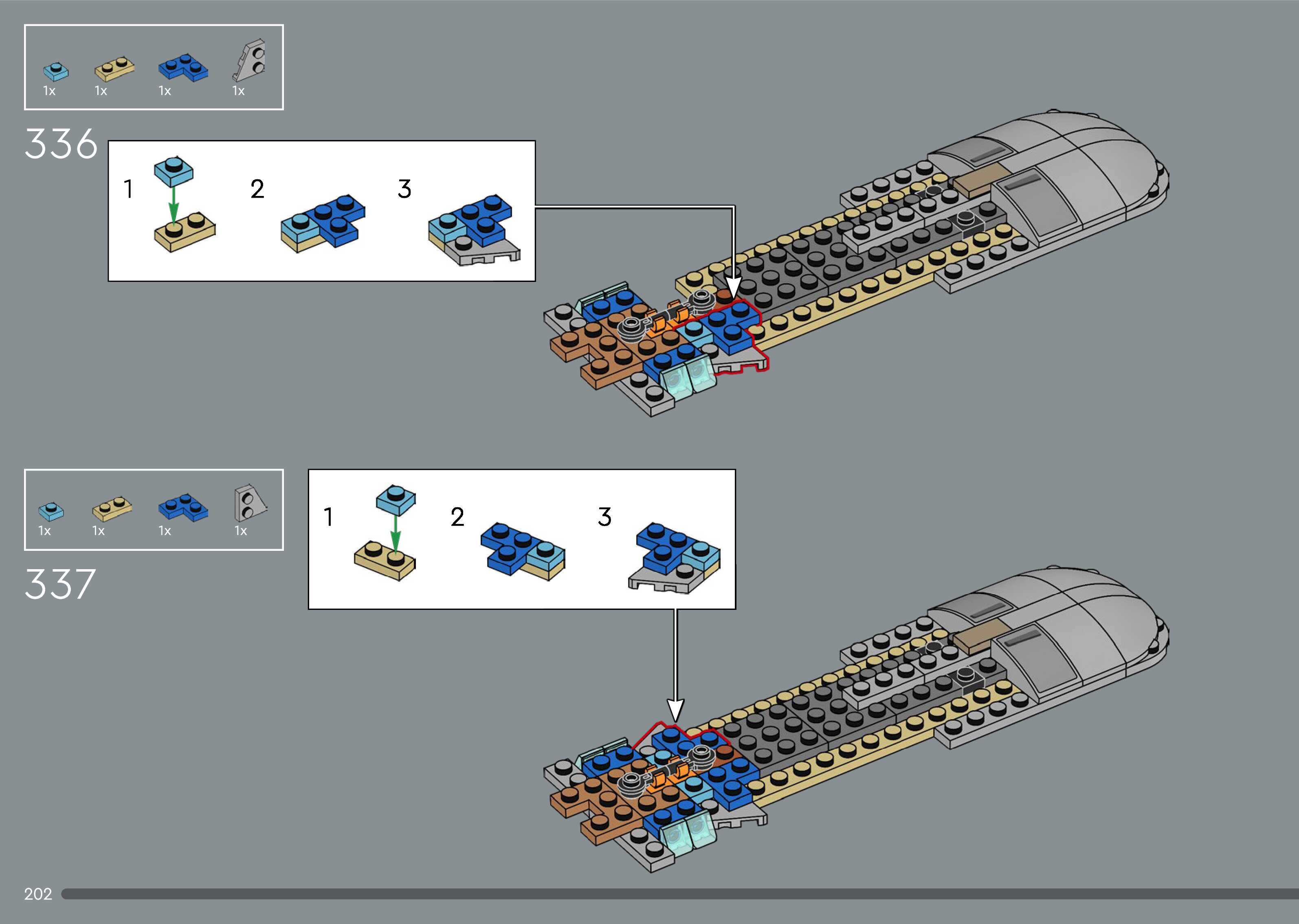 1x 1x 1x 1x

336

1 2 3

1x 1x 1x 1x

337

1 2 3

202