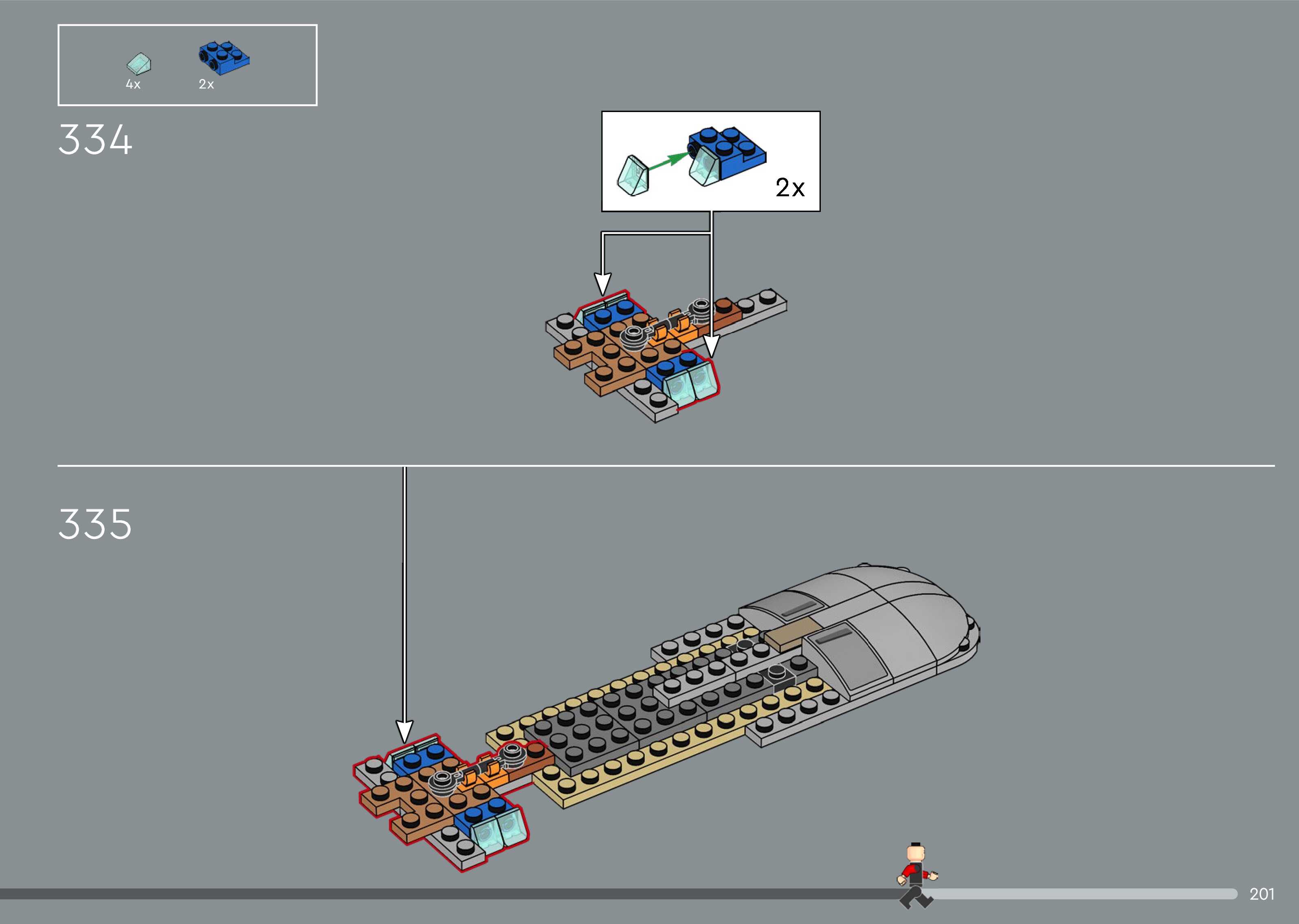 4x
2x

334

2x

335

201