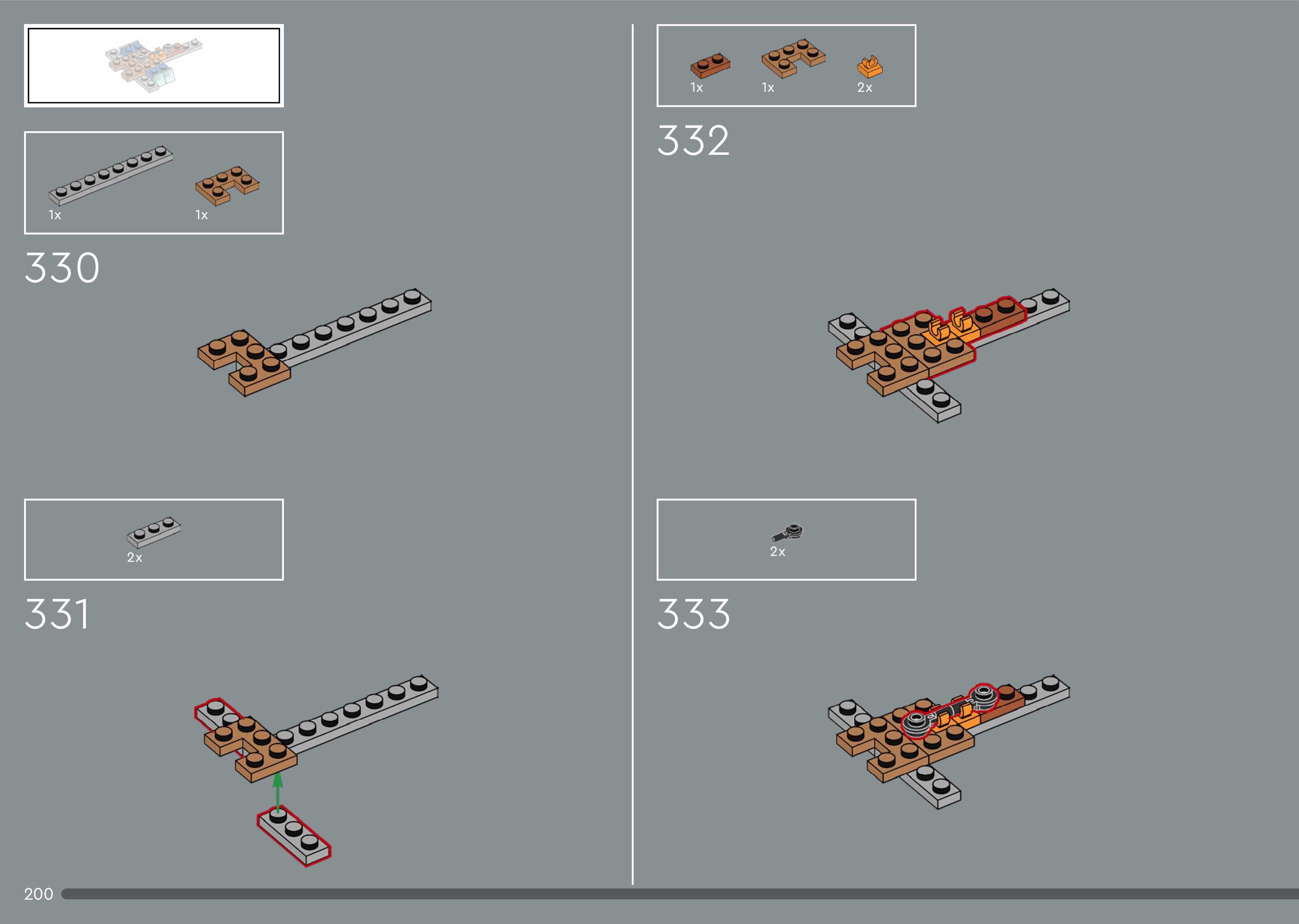 1x 1x

330

2x

331

1x 1x 2x

332

2x

333

200