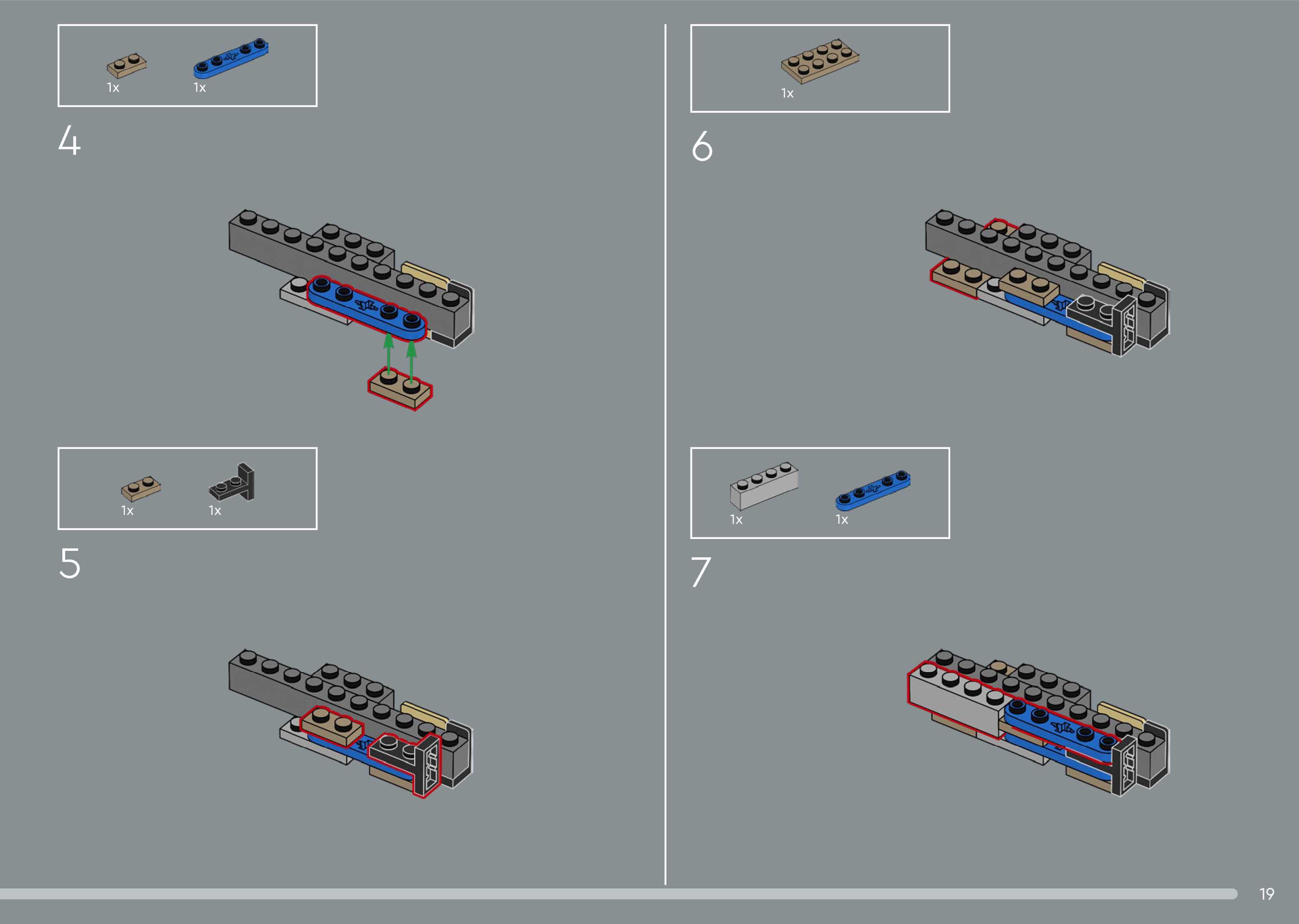 1x 1x

4

1x 1x

5

1x

6

1x 1x

7

19