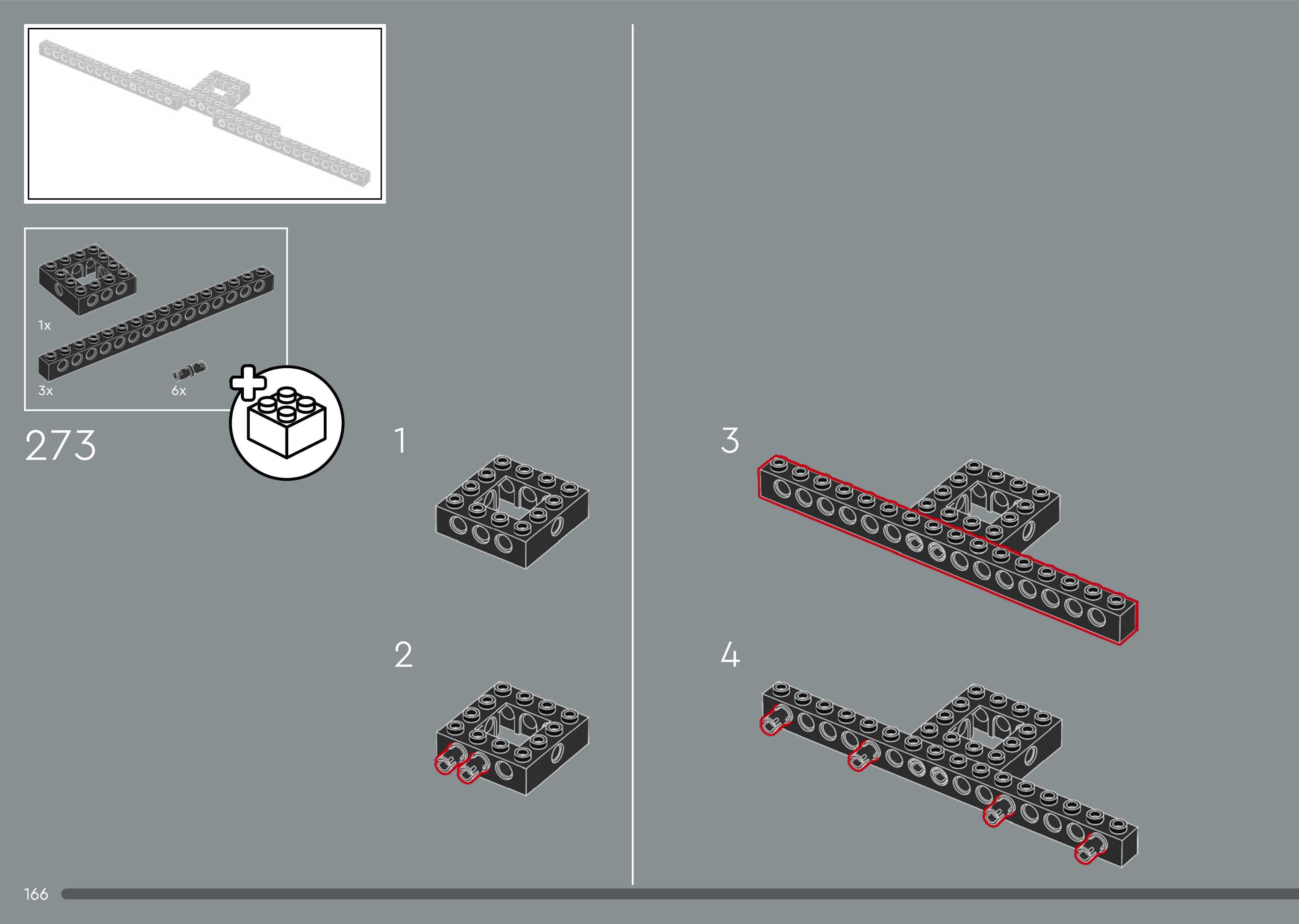 1x

3x

6x

273

1

2

3

4

166