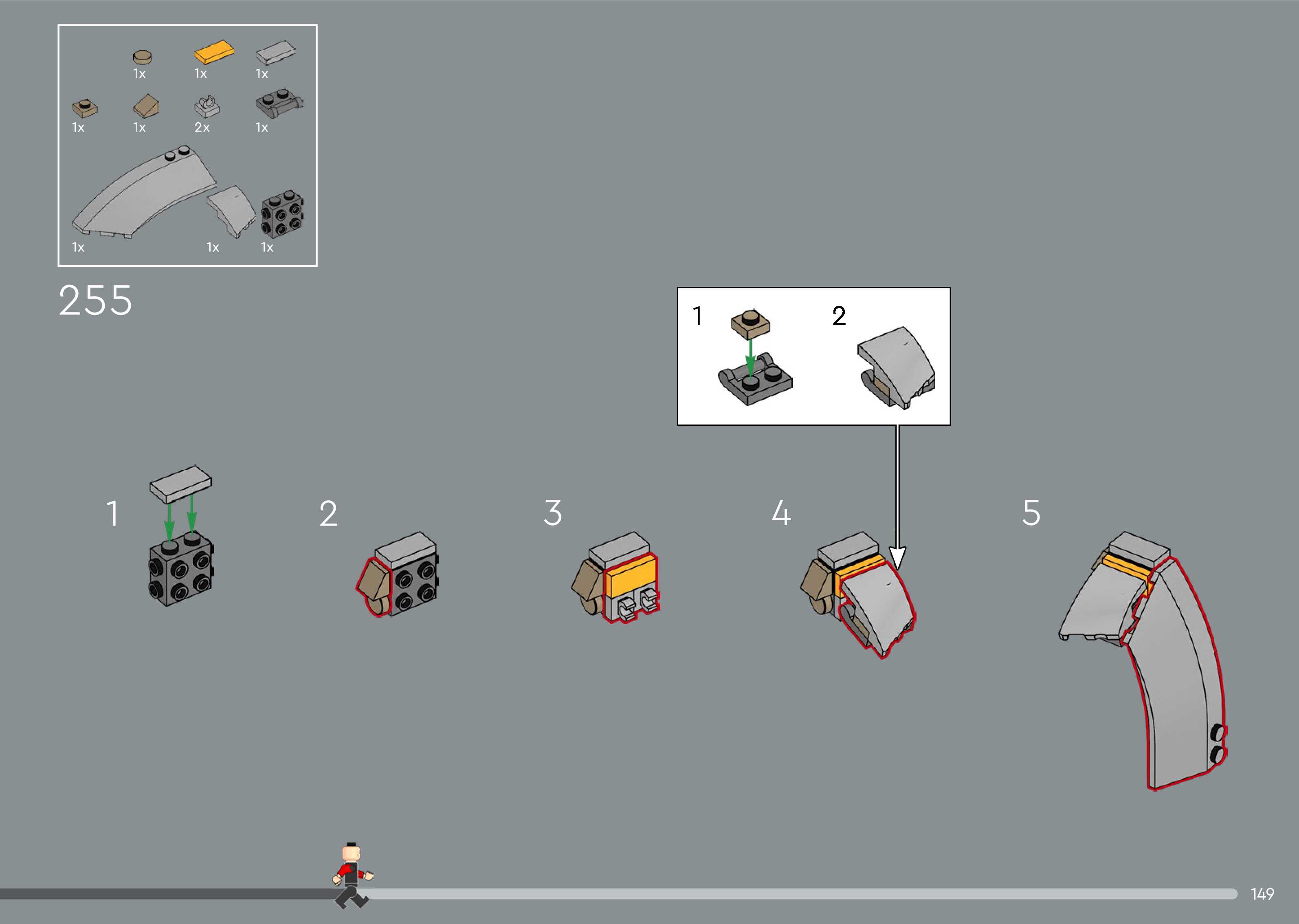 1x 1x 1x

1x 1x 2x 1x

1x 1x 1x

255

1 2

1

2

3

4

5

149