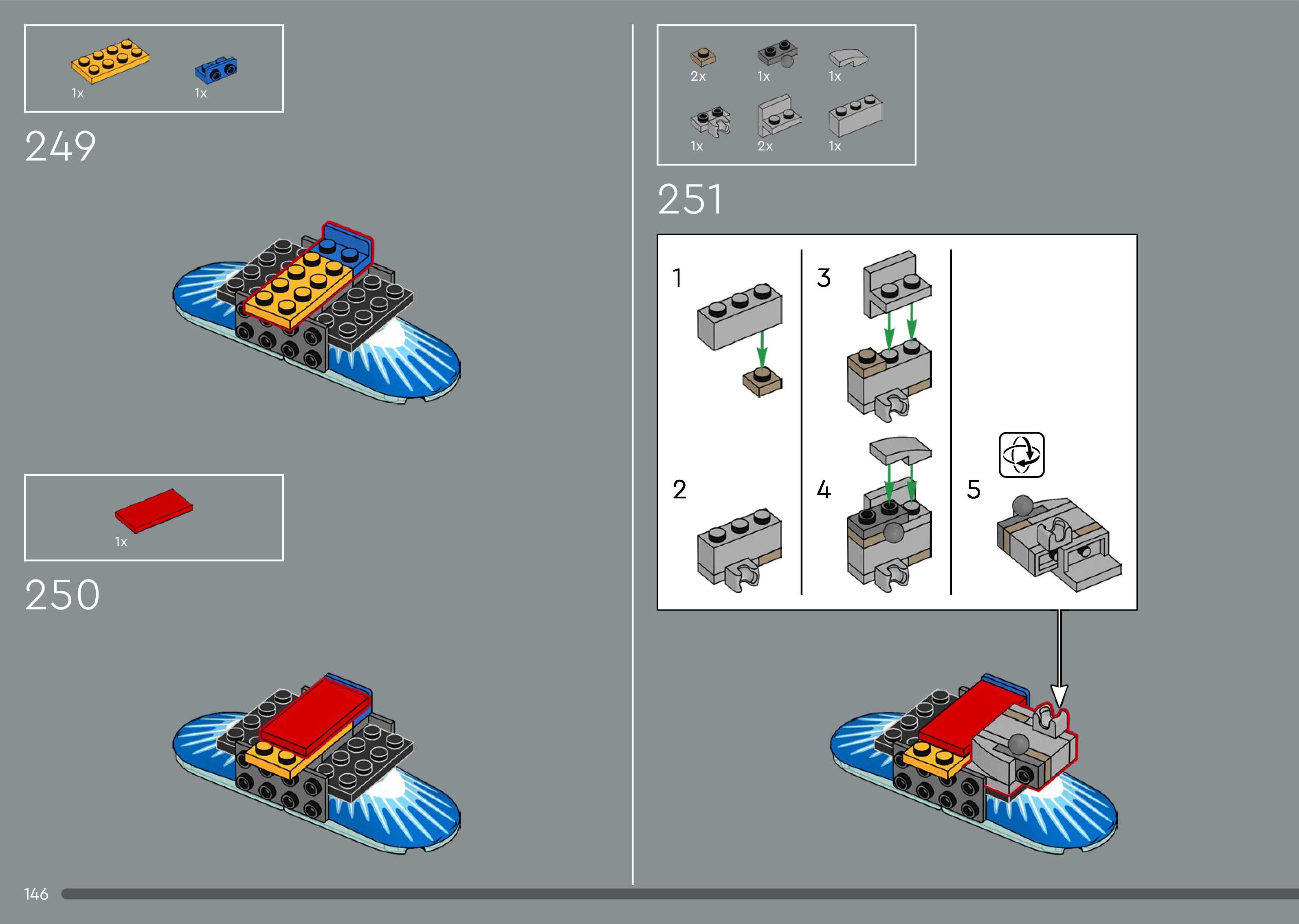 1x 1x

249

1x

250

2x 1x 1x
1x 2x 1x

251

1

2

3

4

5

146