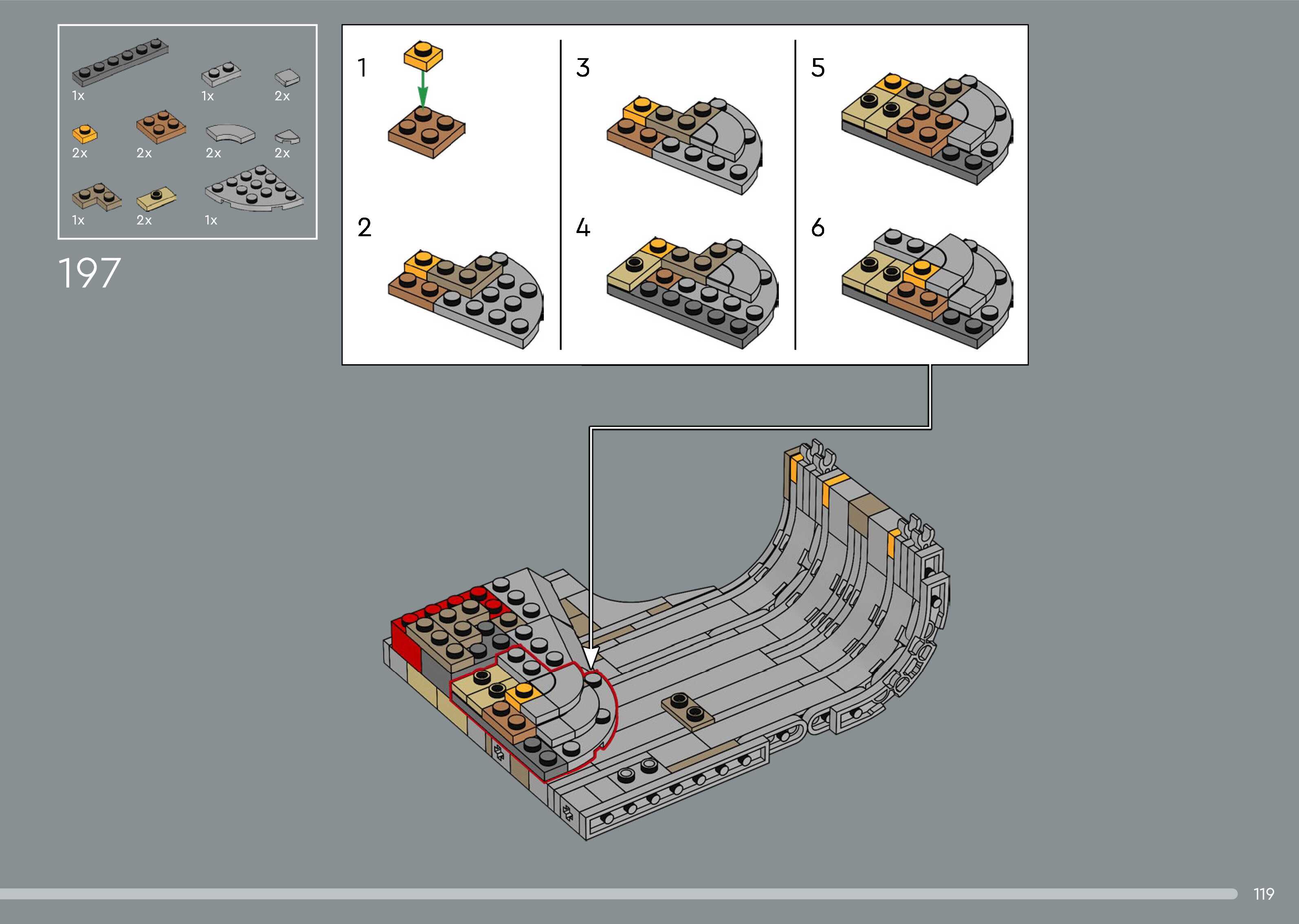 1x 1x 2x
2x 2x 2x 2x
1x 2x 1x

197

1
2
3
4
5
6

119