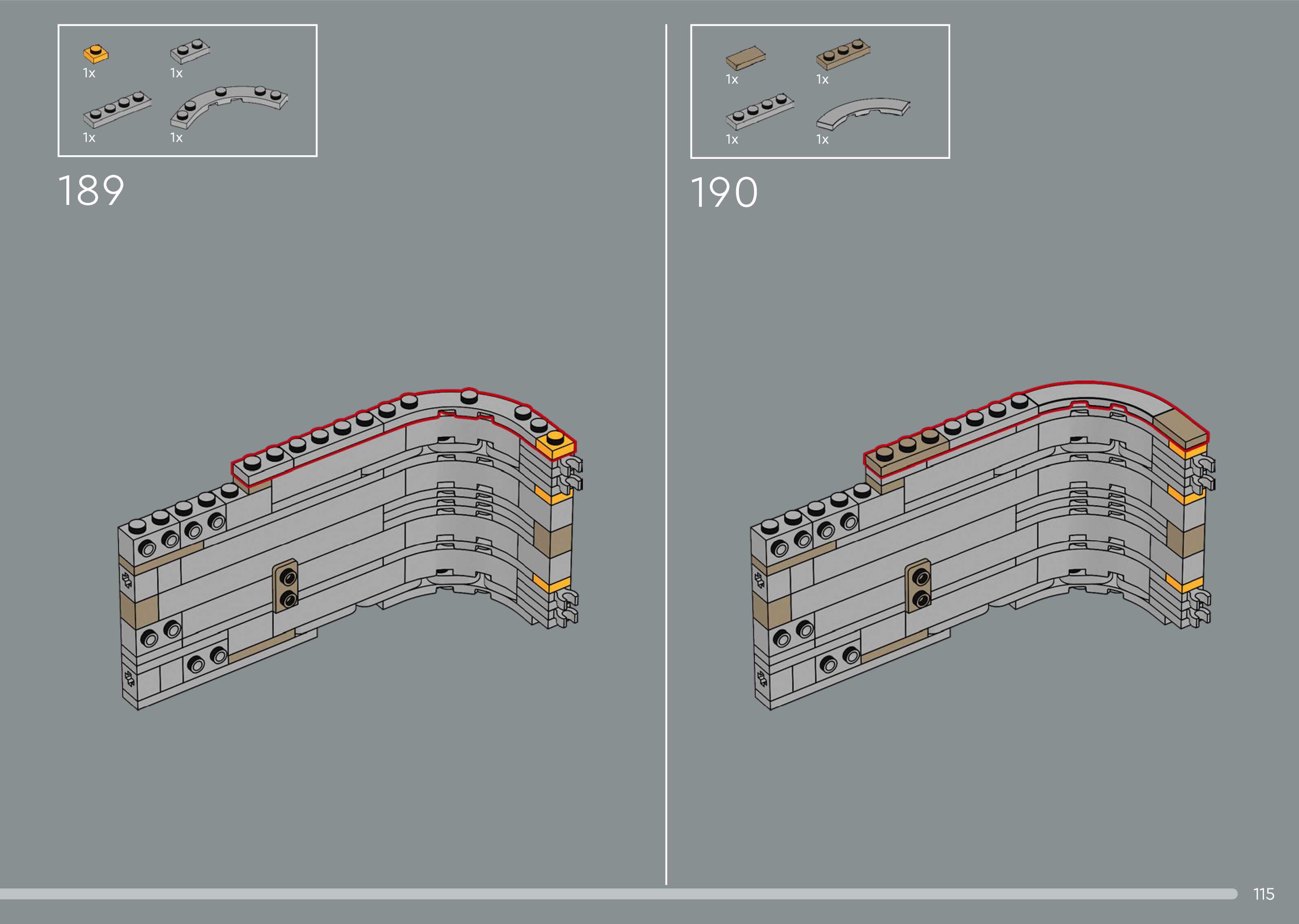 1x 1x
1x 1x

189

1x 1x
1x 1x

190

115