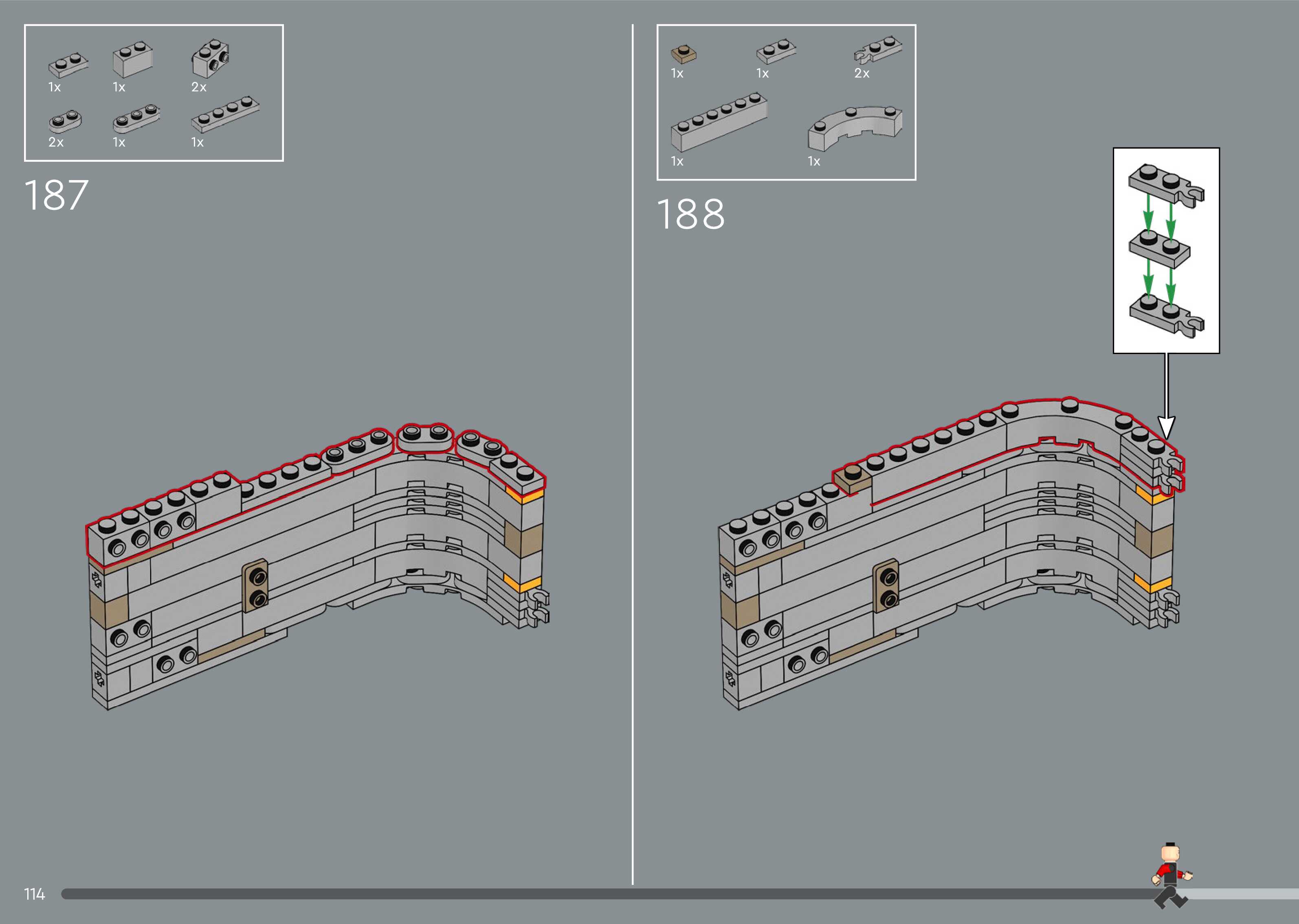 1x 1x 2x

2x 1x 1x

187

1x 1x 2x

1x 1x

188

114