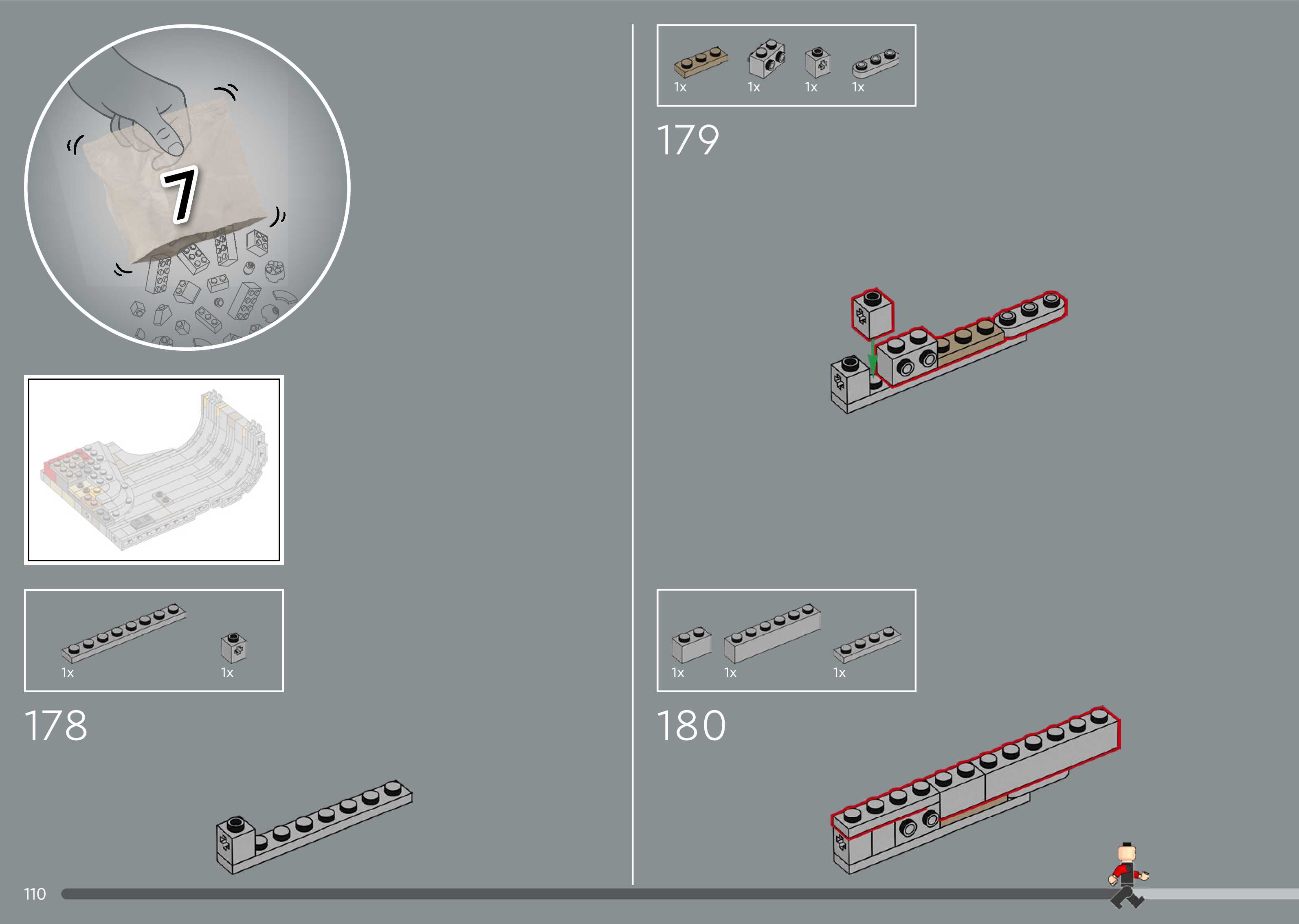 7

1x
1x

178

1x
1x
1x
1x

179

1x
1x
1x

180

110