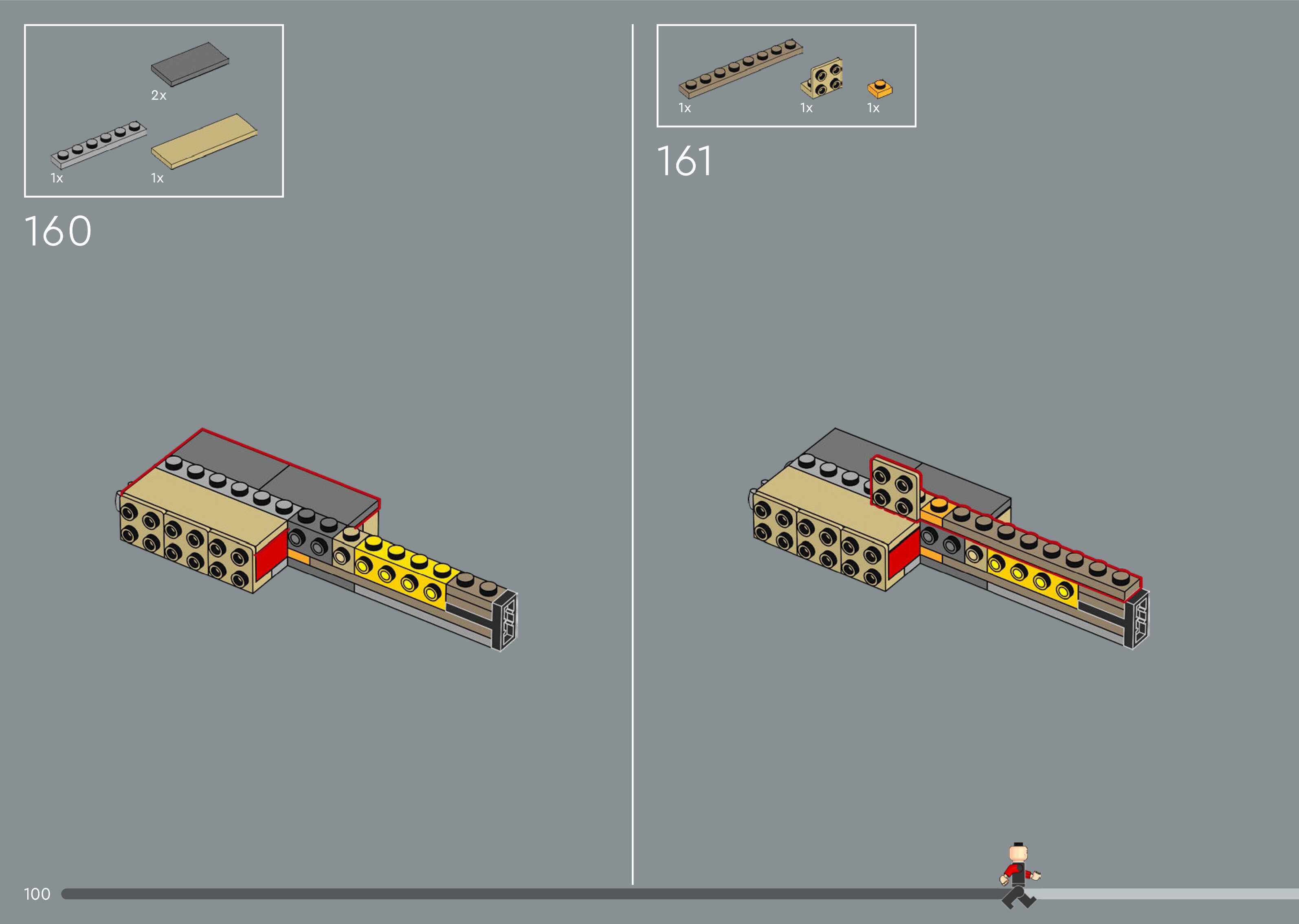 2x

1x

1x

160

1x

1x

1x

161

100