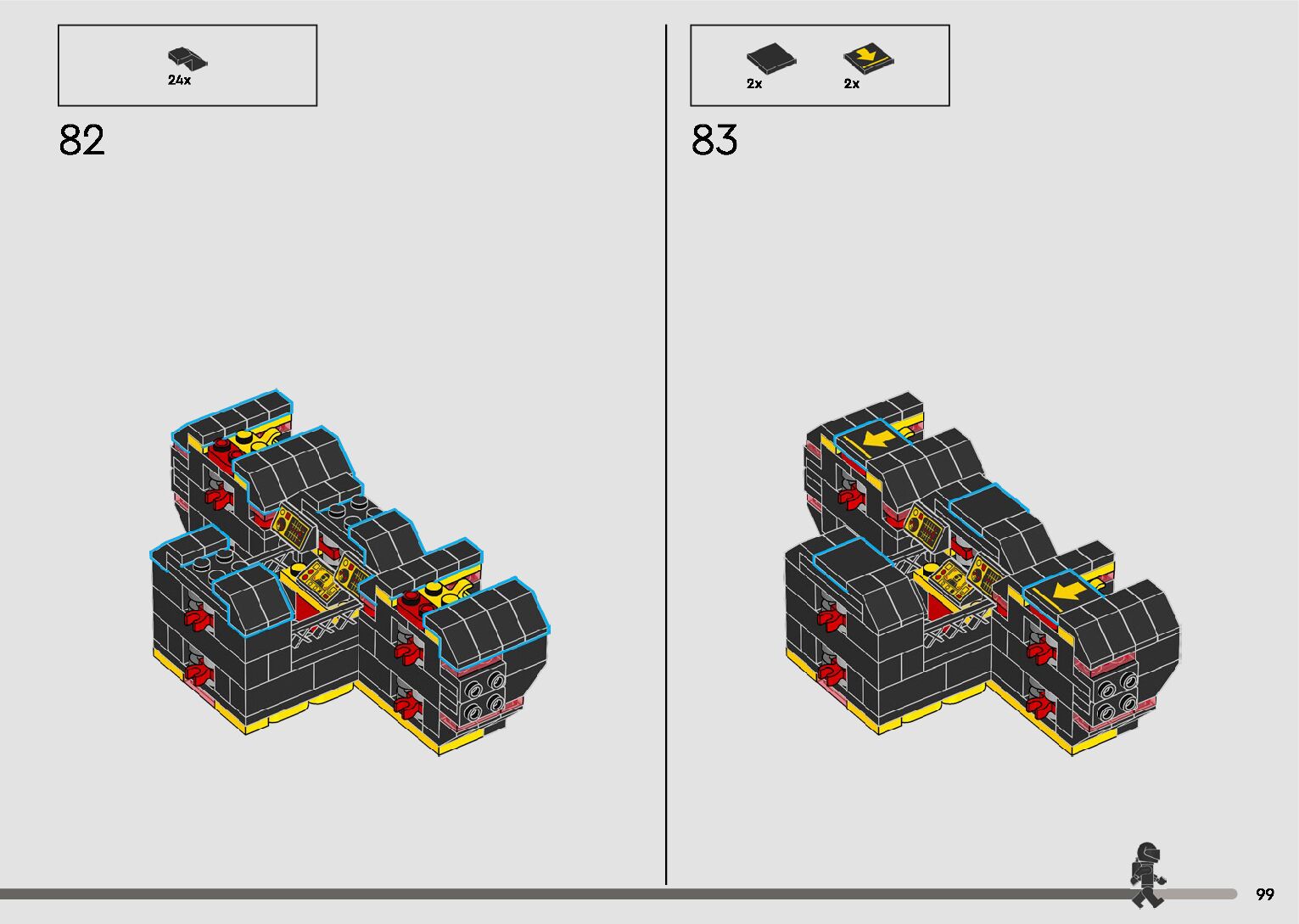 24x

82

2x

2x

83

99