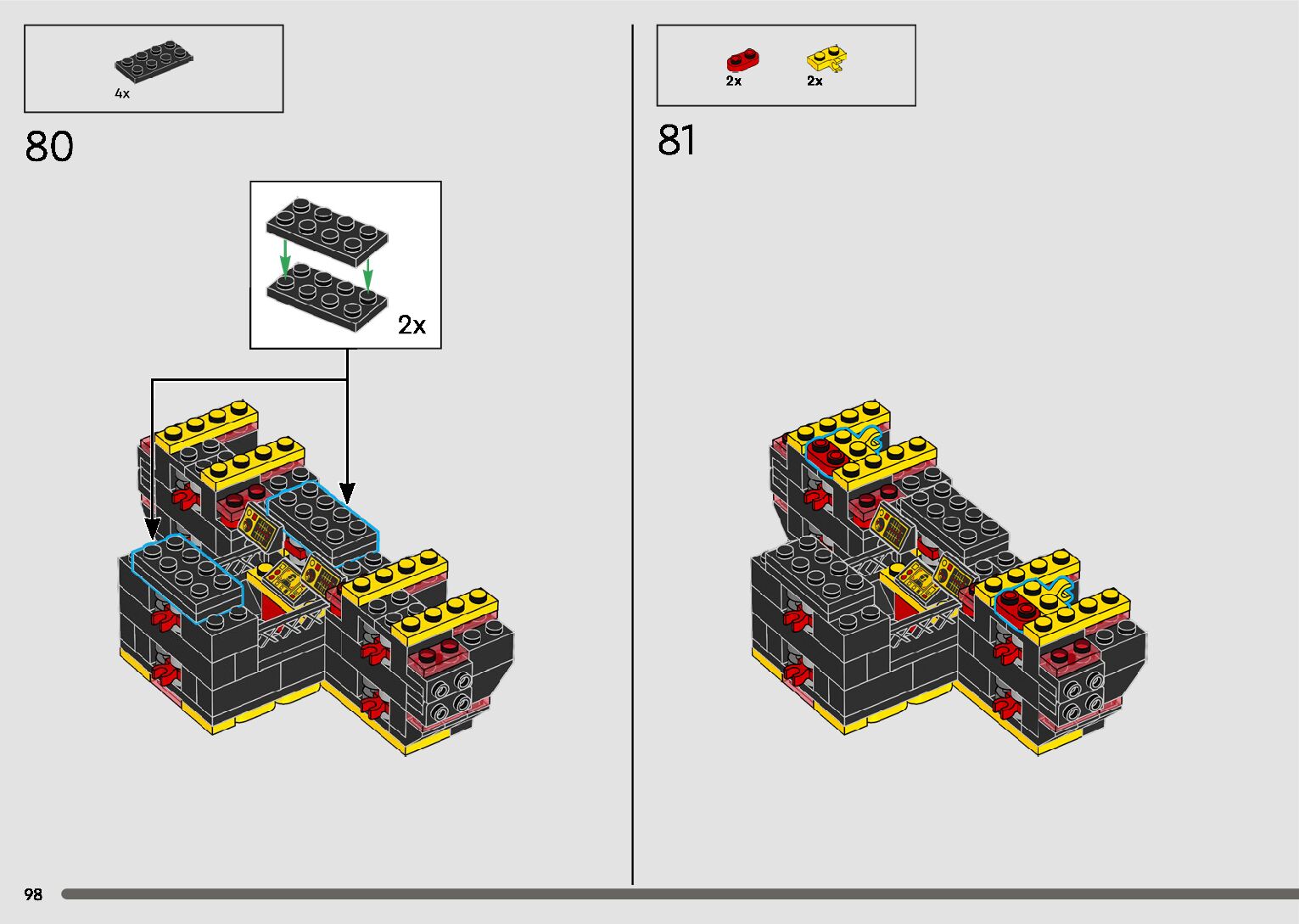 4x

80

2x

2x 2x

81

98