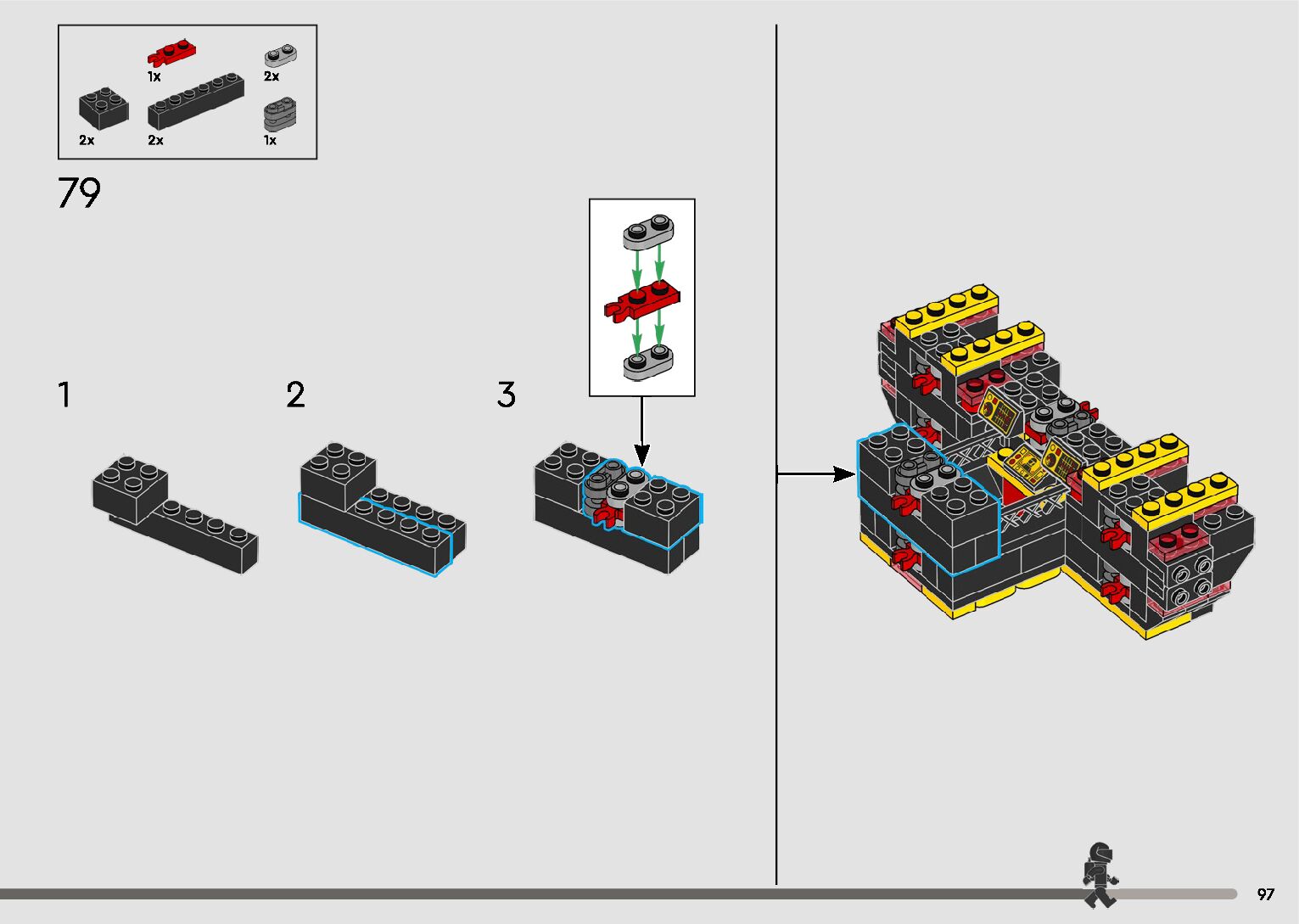 1x
2x
2x
2x
1x

79

1

2

3

97