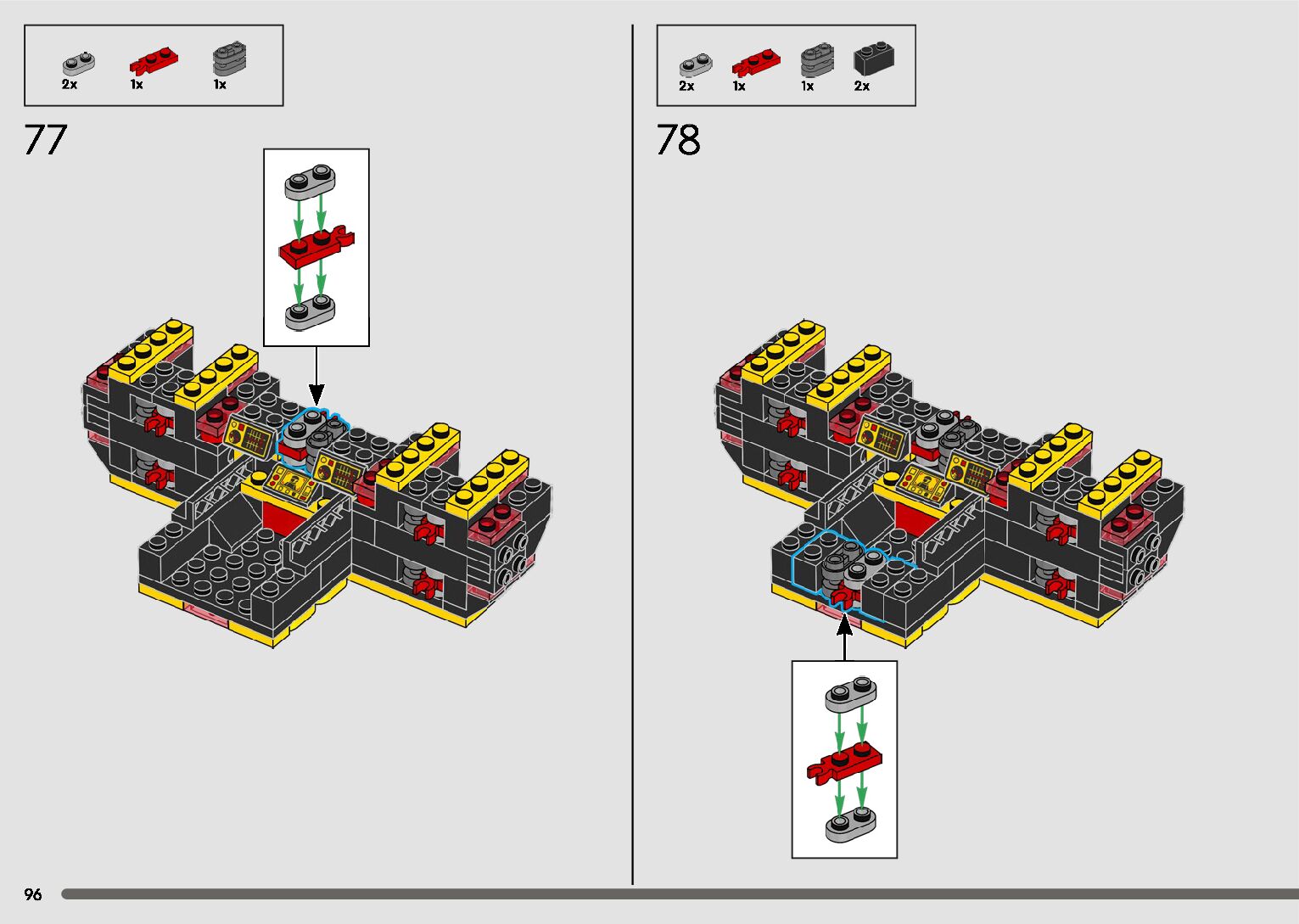 2x 1x 1x

77

2x 1x 1x 2x

78

96