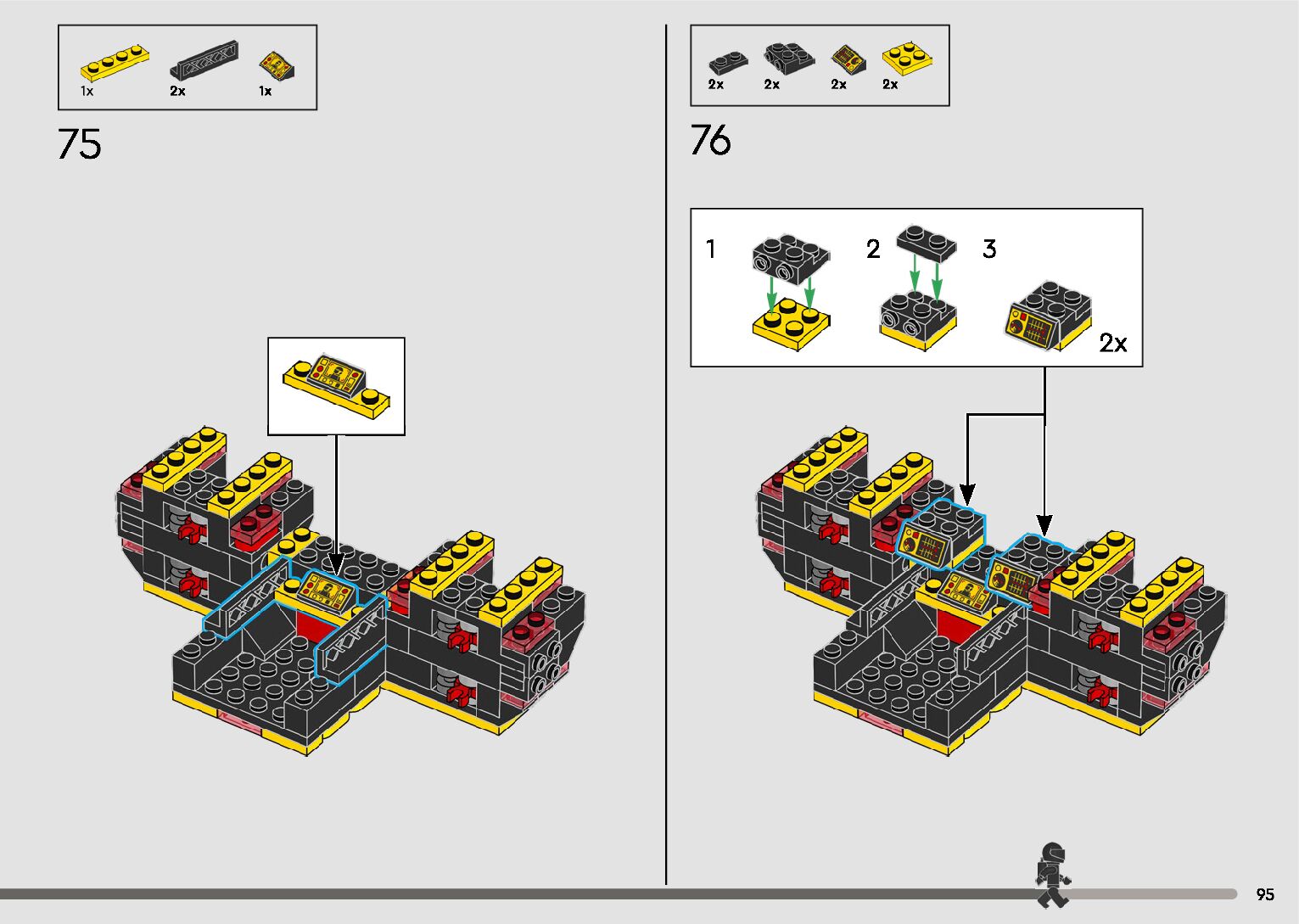 1x 2x 1x

75

2x 2x 2x 2x

76

1 2 3

2x

95