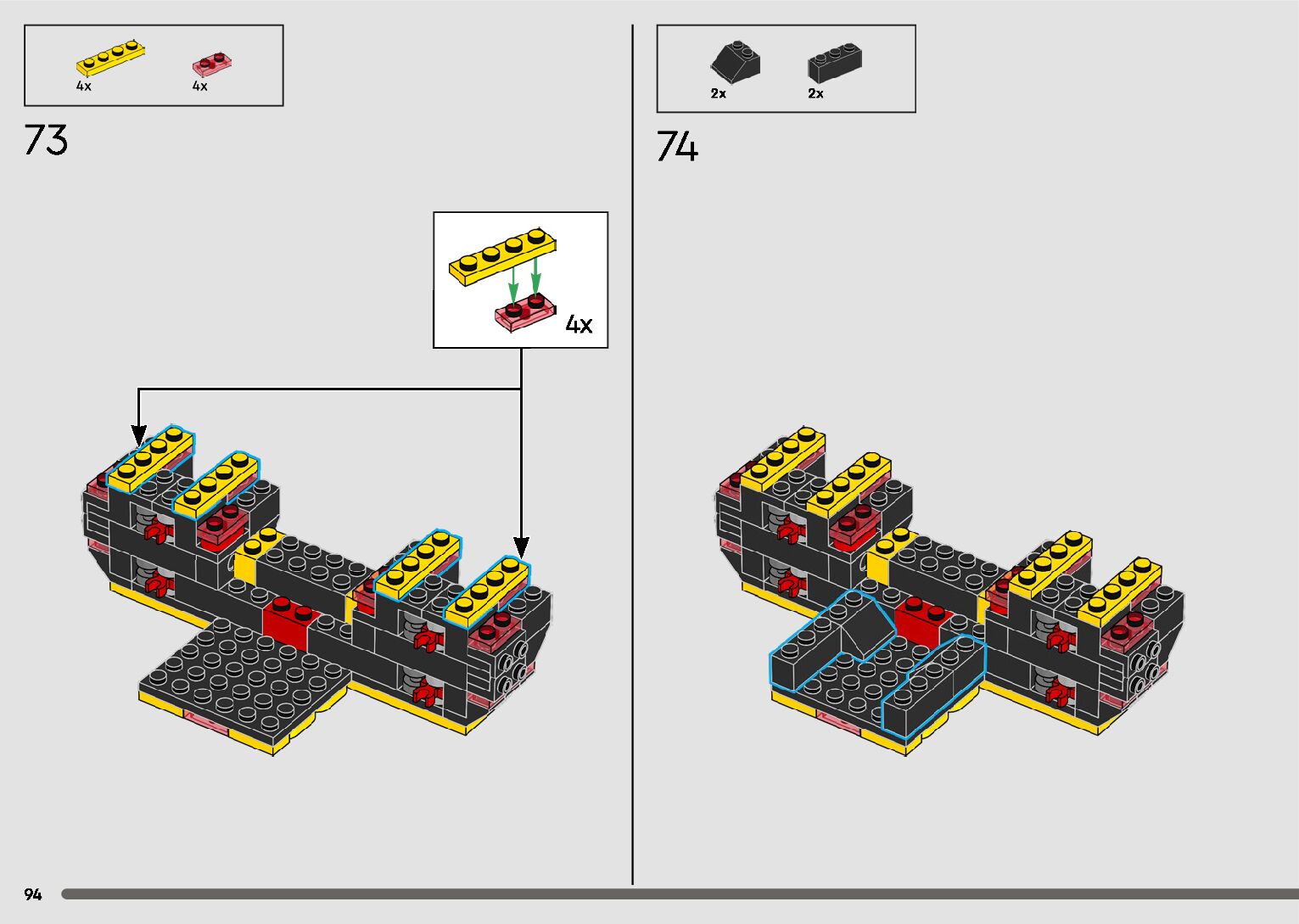 4x 4x

73

4x

2x 2x

74

94