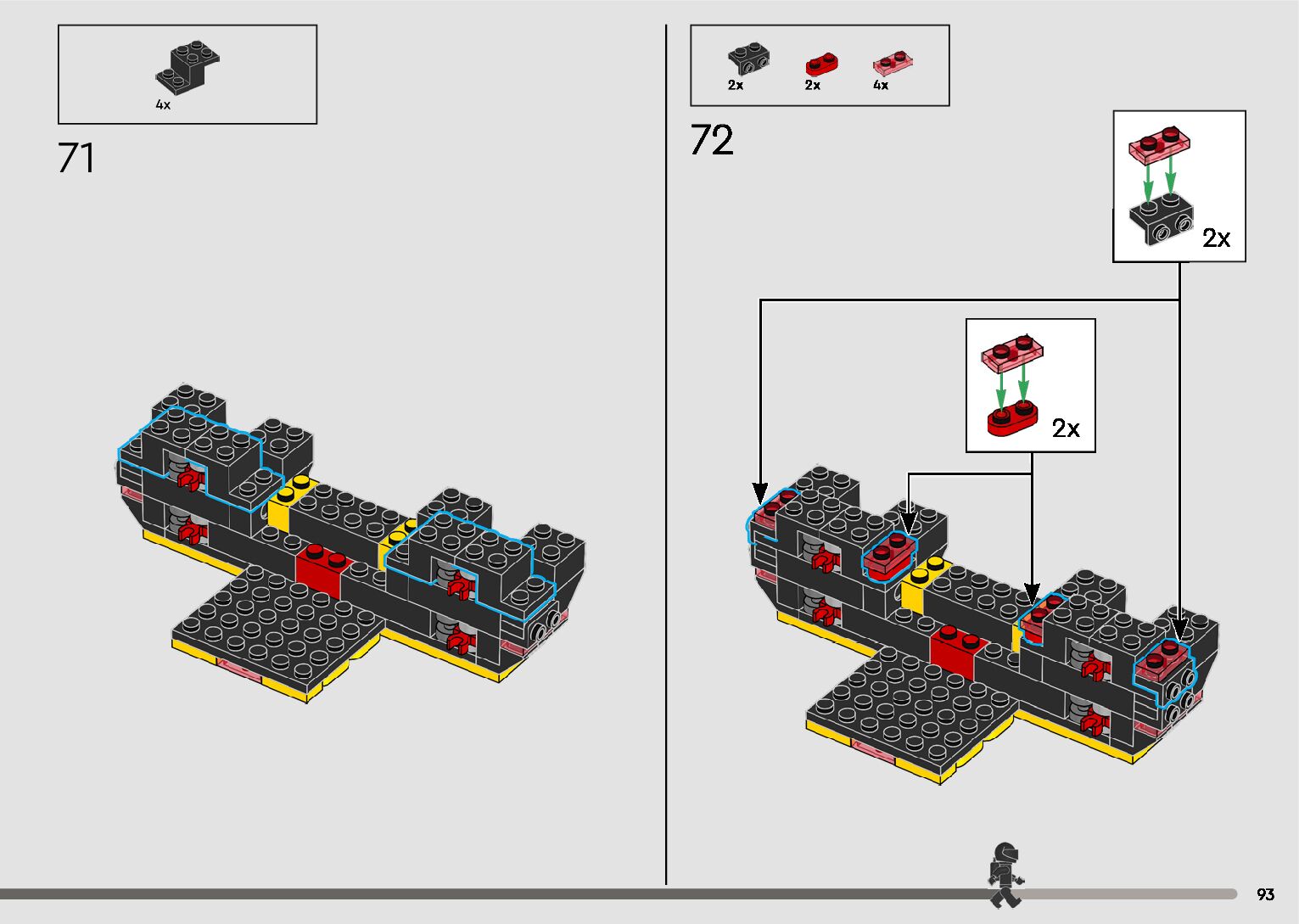 4x

71

2x 2x 4x

72

2x

2x

93