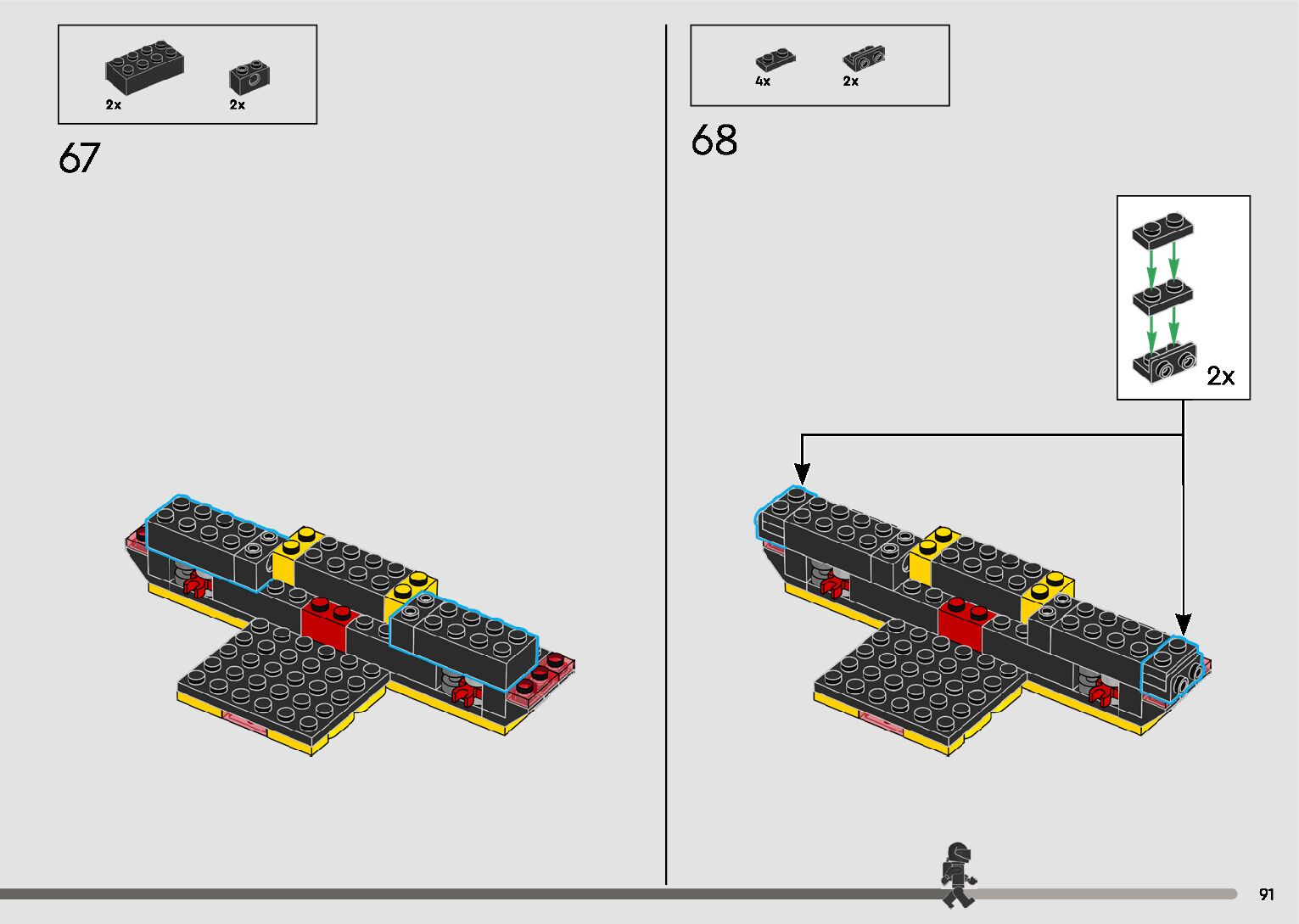 2x
2x

67

4x
2x

68

2x

91