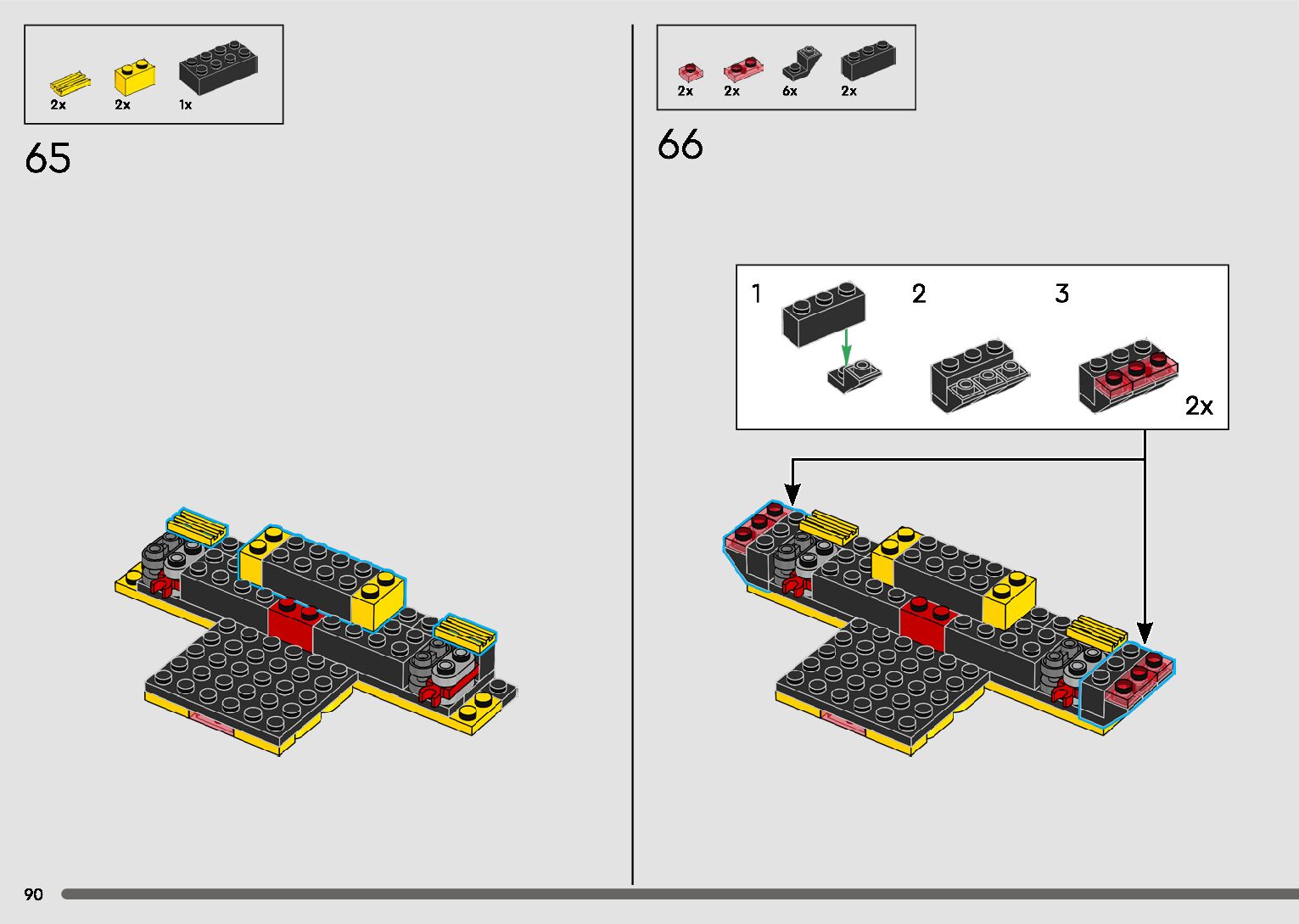 2x 2x 1x

65

2x 2x 6x 2x

66

1

2

3

2x

90