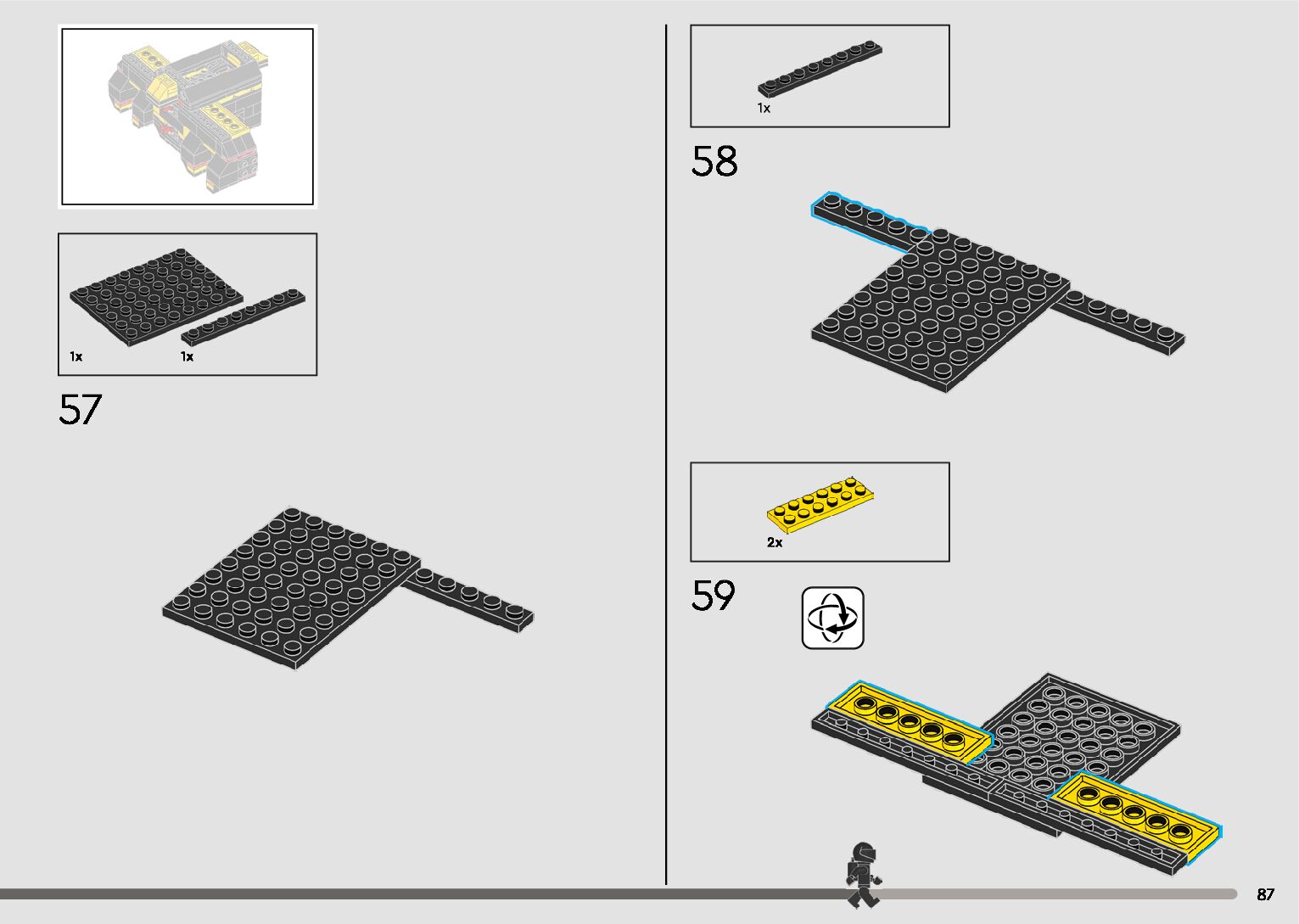 1x

1x

57

1x

58

2x

59

87