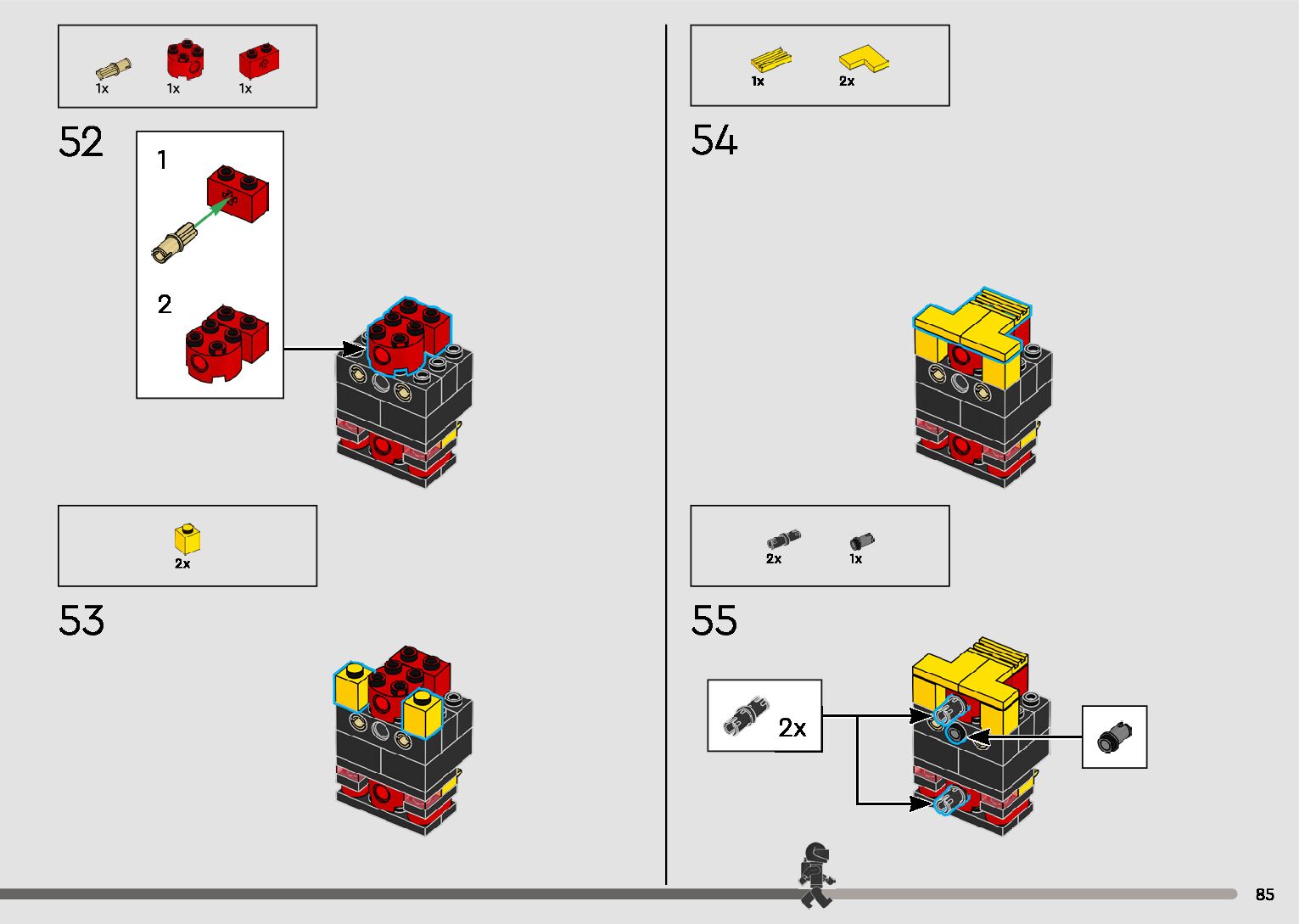 1x 1x 1x

52

1

2

2x

53

1x 2x

54

2x 1x

55

2x

85