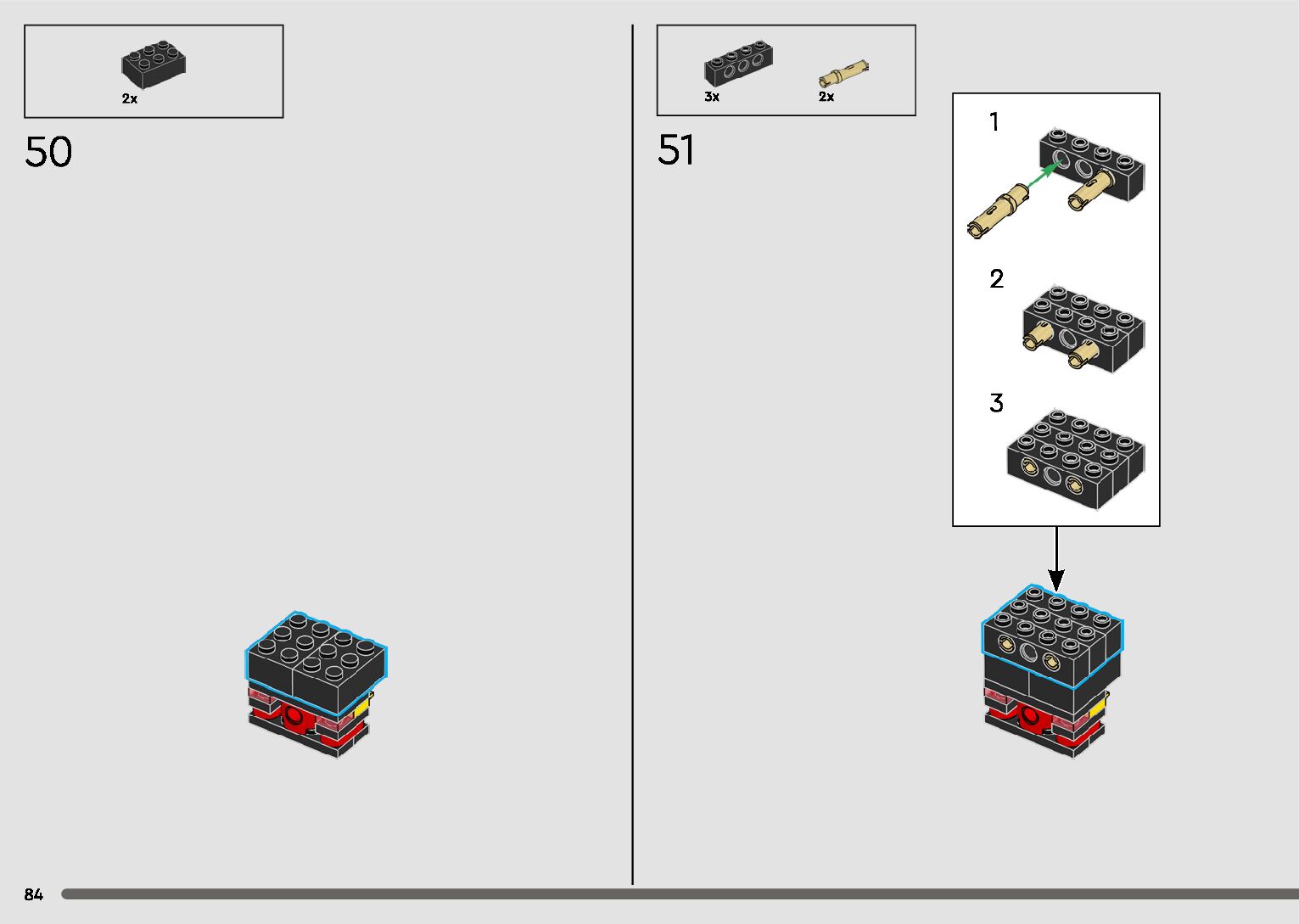 2x

50

3x 2x

51

1

2

3

84