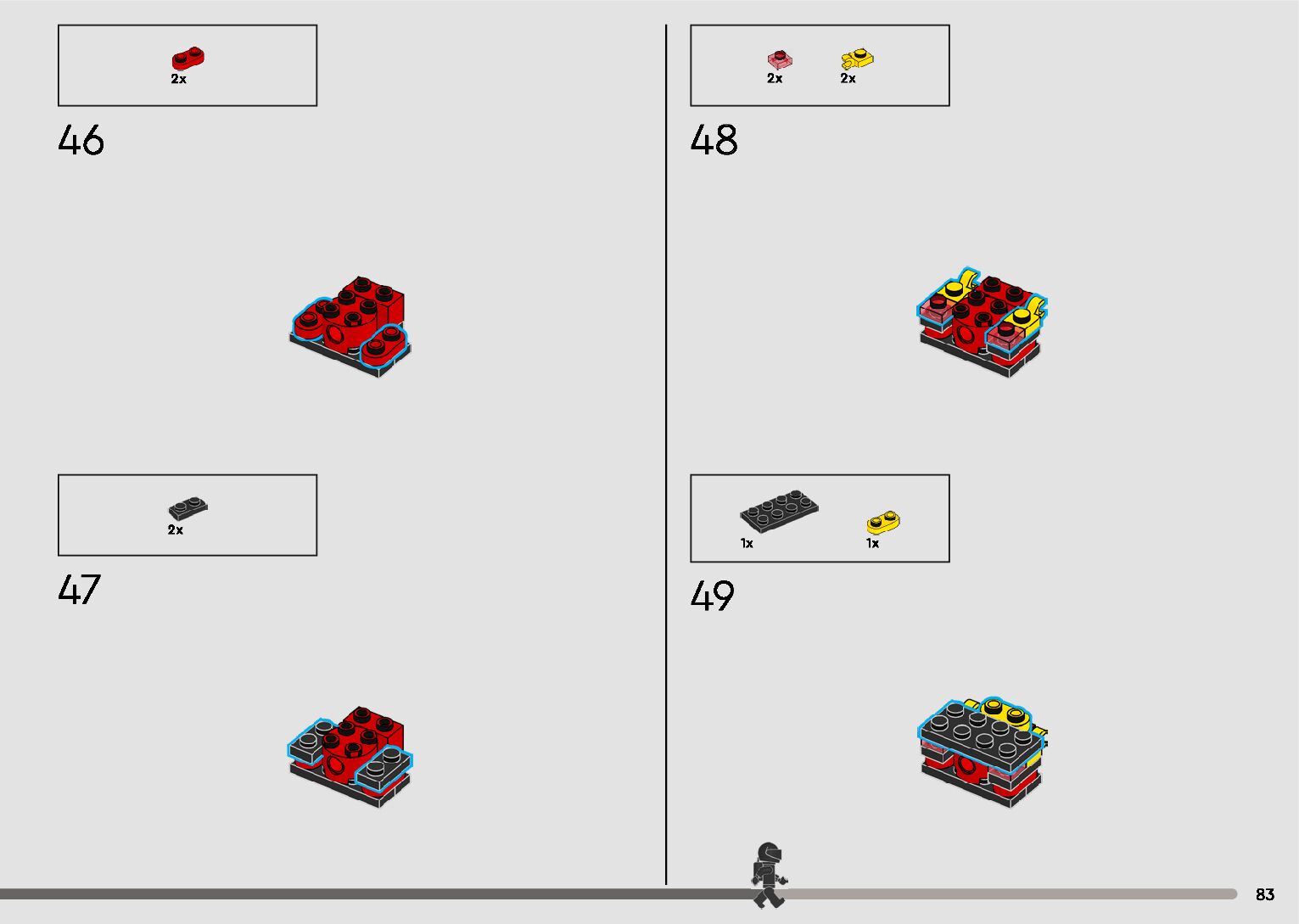 2x

46

2x

47

2x 2x

48

1x 1x

49

83