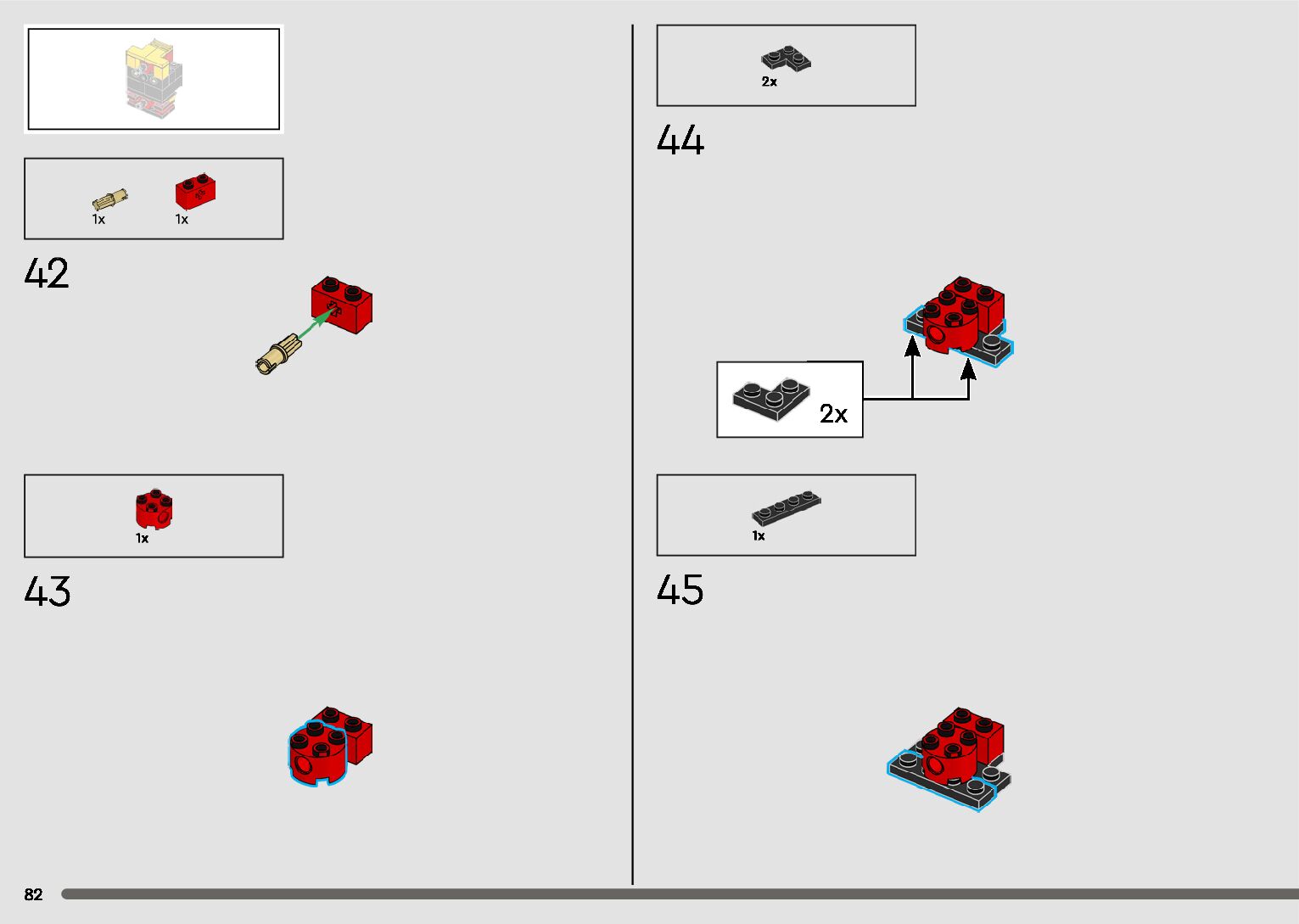 1x 1x

42

1x

43

2x

44

2x

1x

45

82