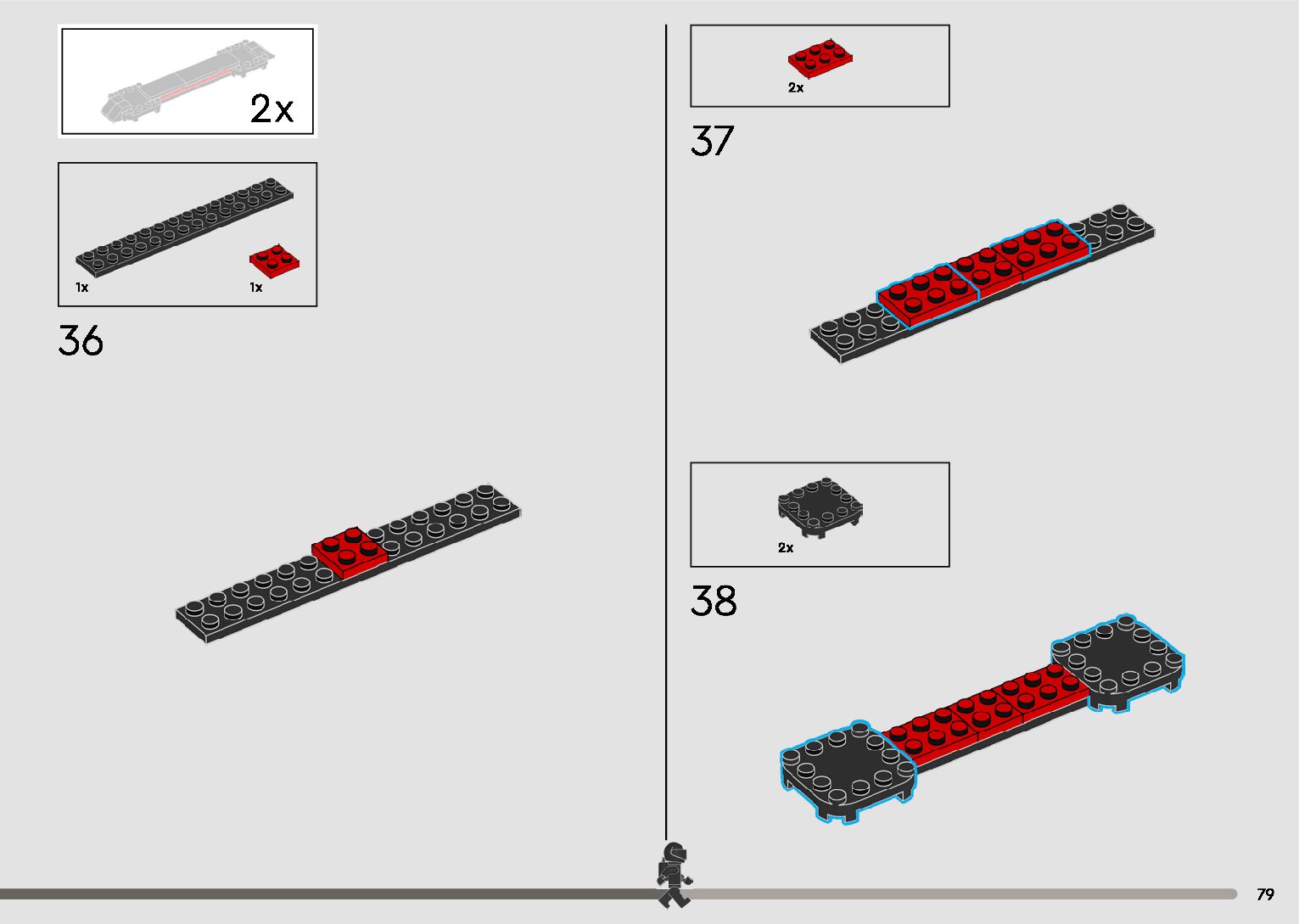 2x

1x
1x

36

2x

37

2x

38

79