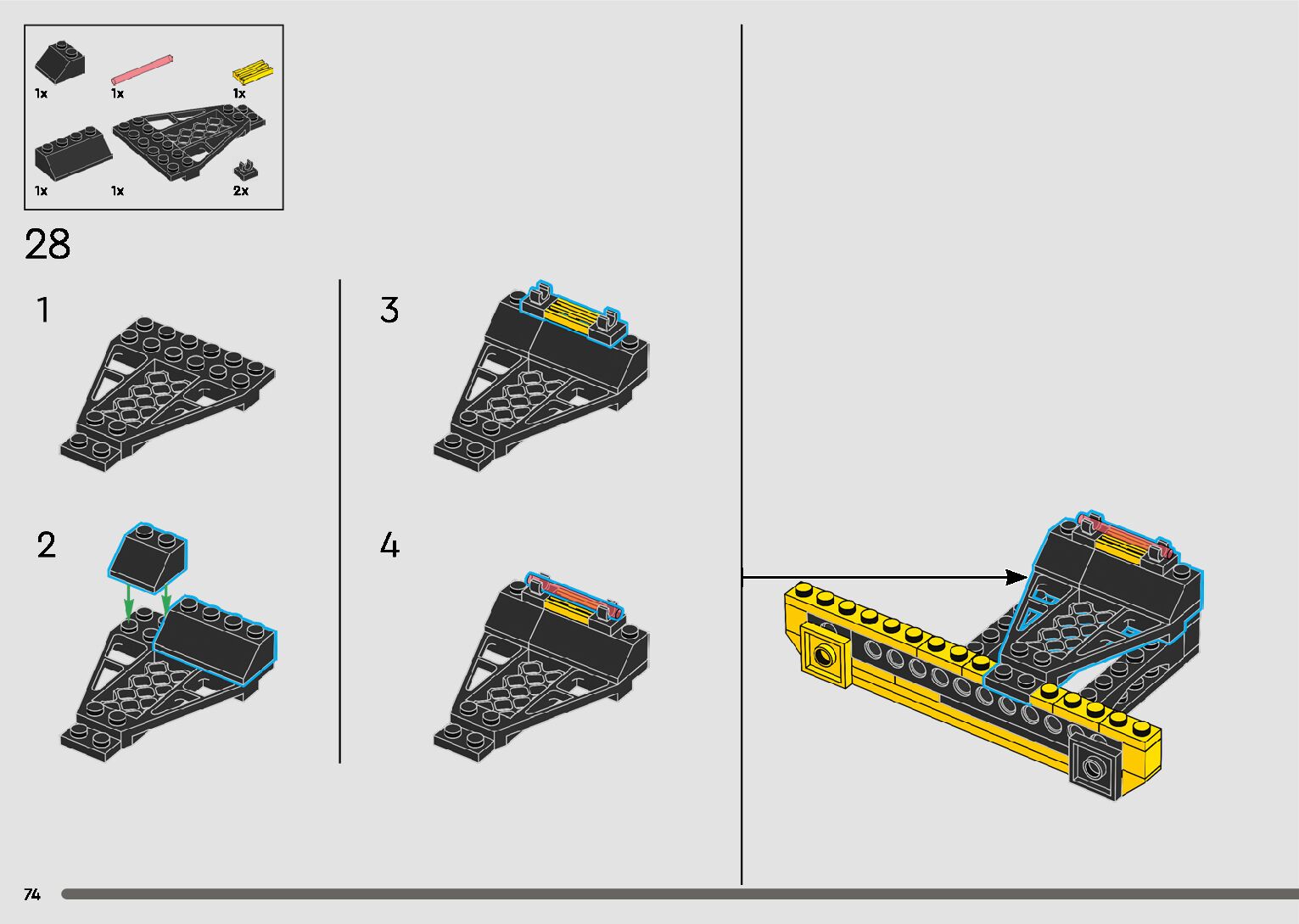 1x
1x
1x
1x
1x
2x

28

1

2

3

4

74