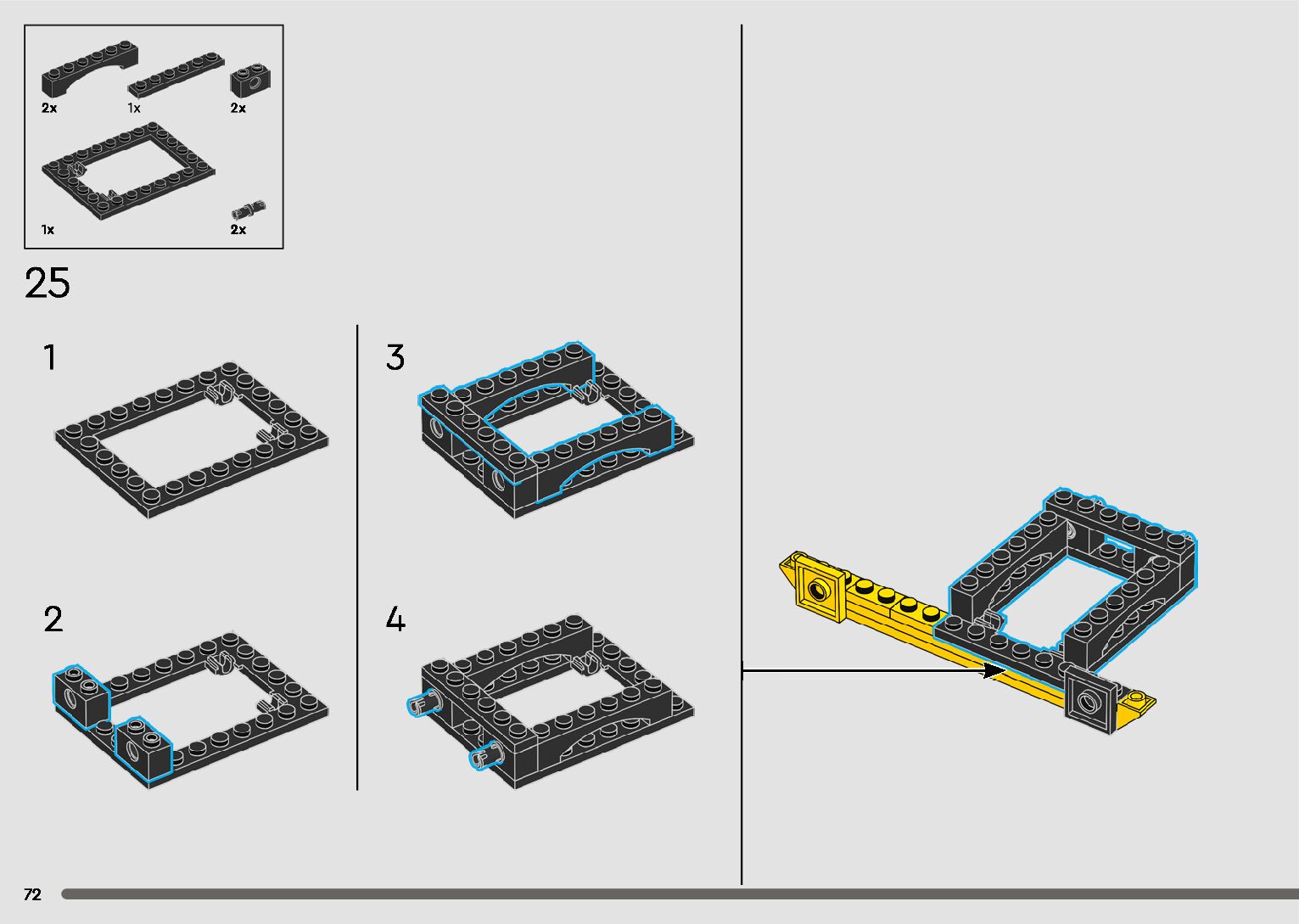 2x 1x 2x

1x 2x

25

1

2

3

4

72