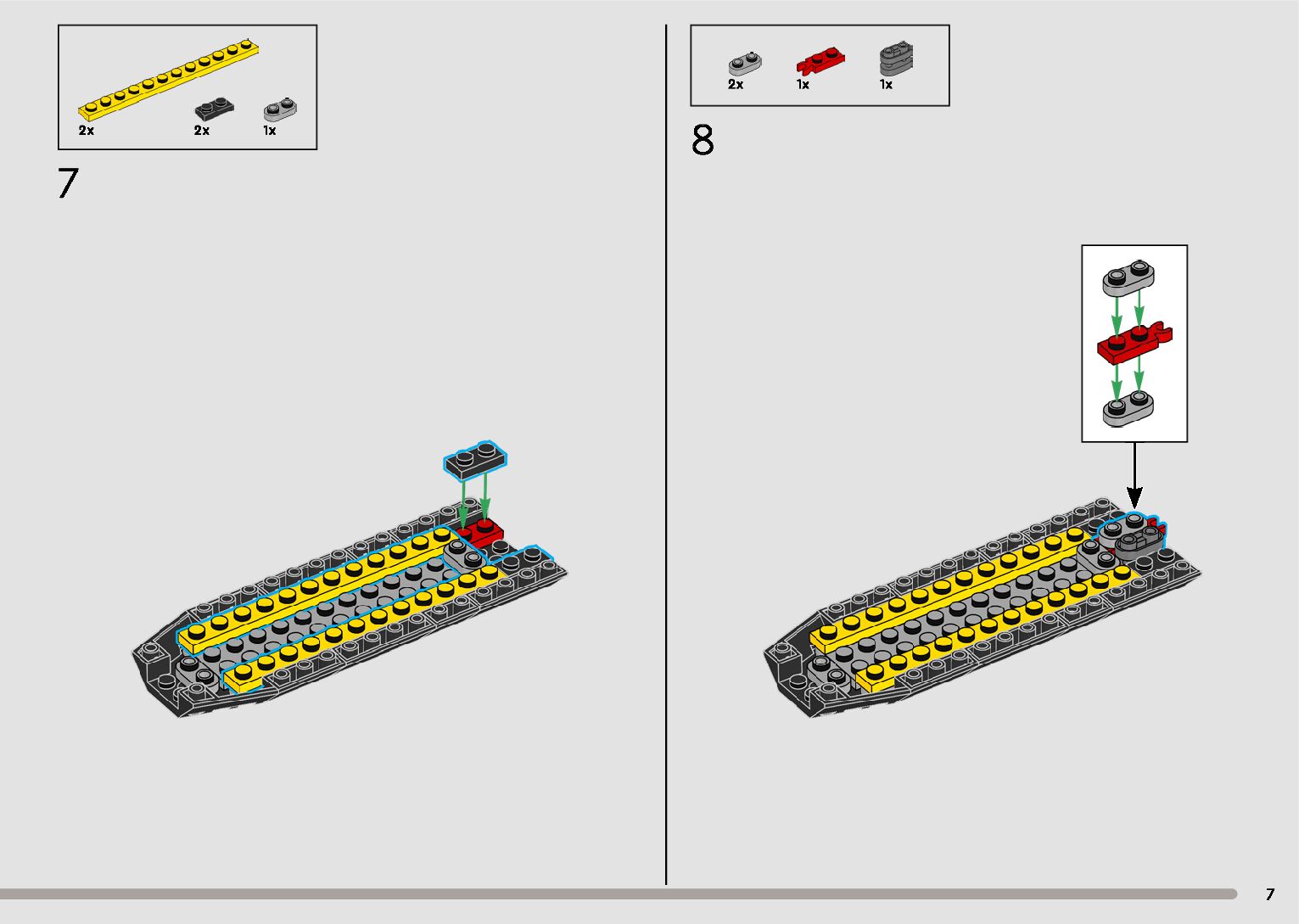 2x 2x 1x

7

2x 1x 1x

8

7