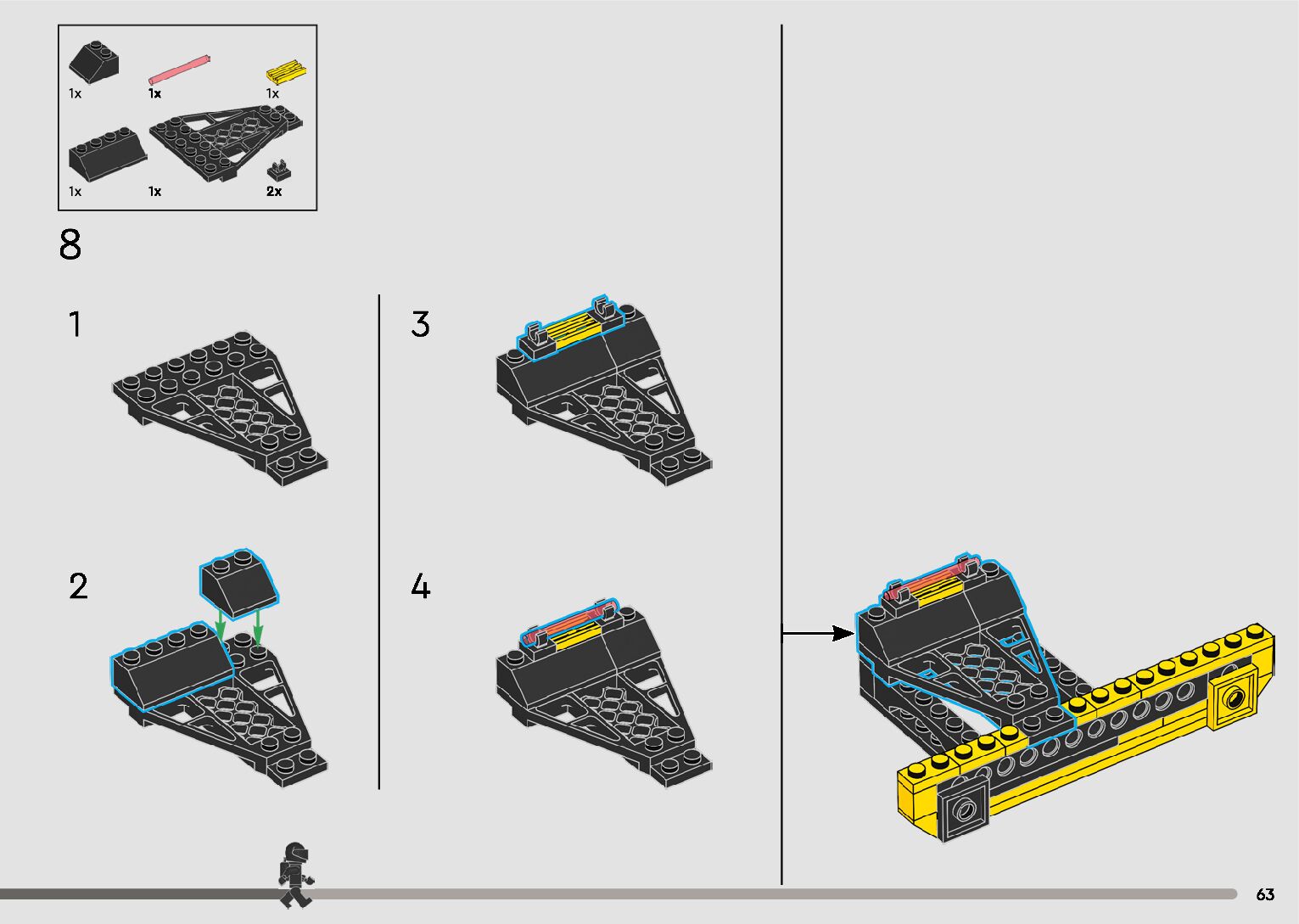 1x
1x
1x
1x
1x
2x

8

1

2

3

4

63