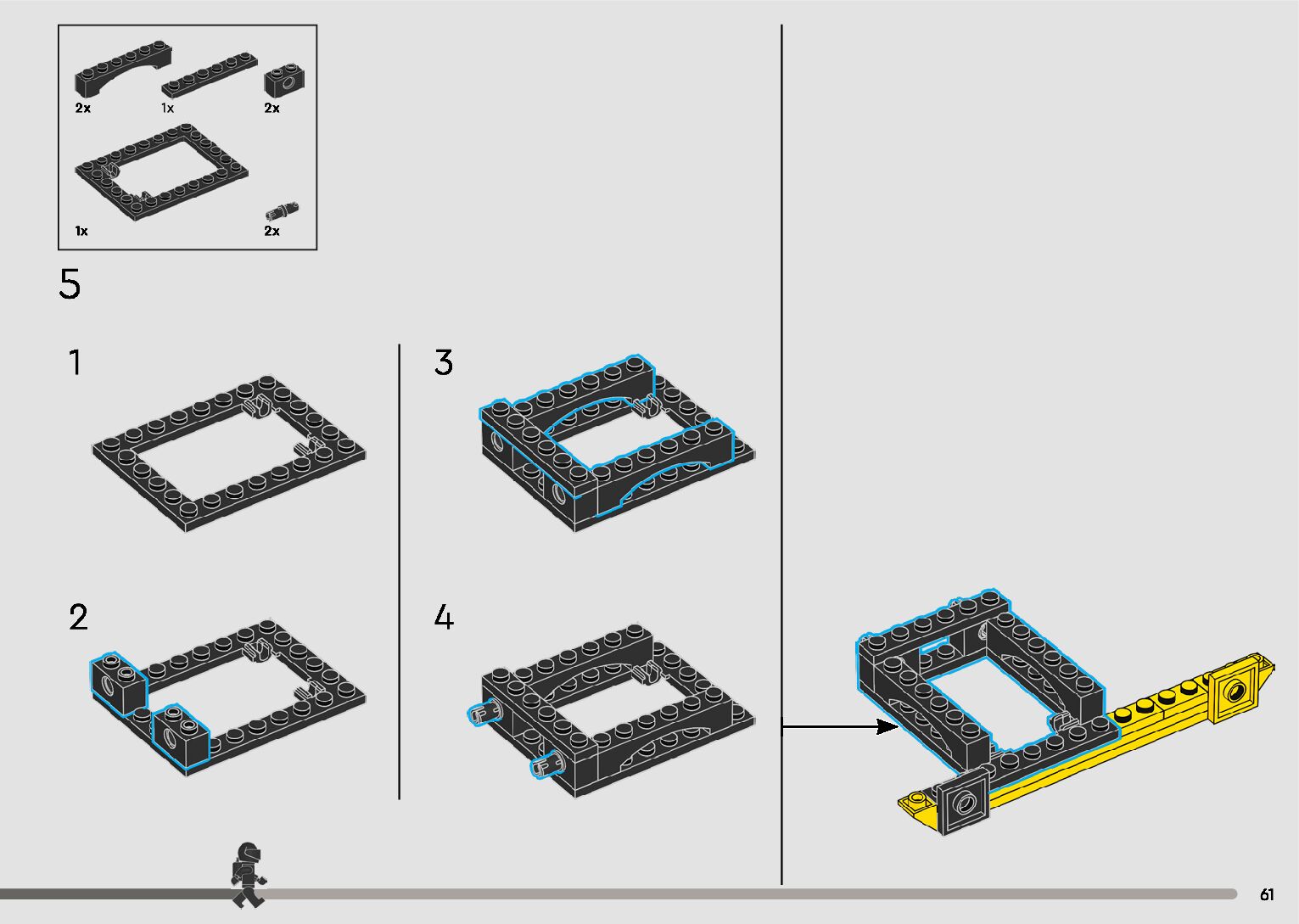 2x
1x
2x
1x
2x

5

1

2

3

4

61