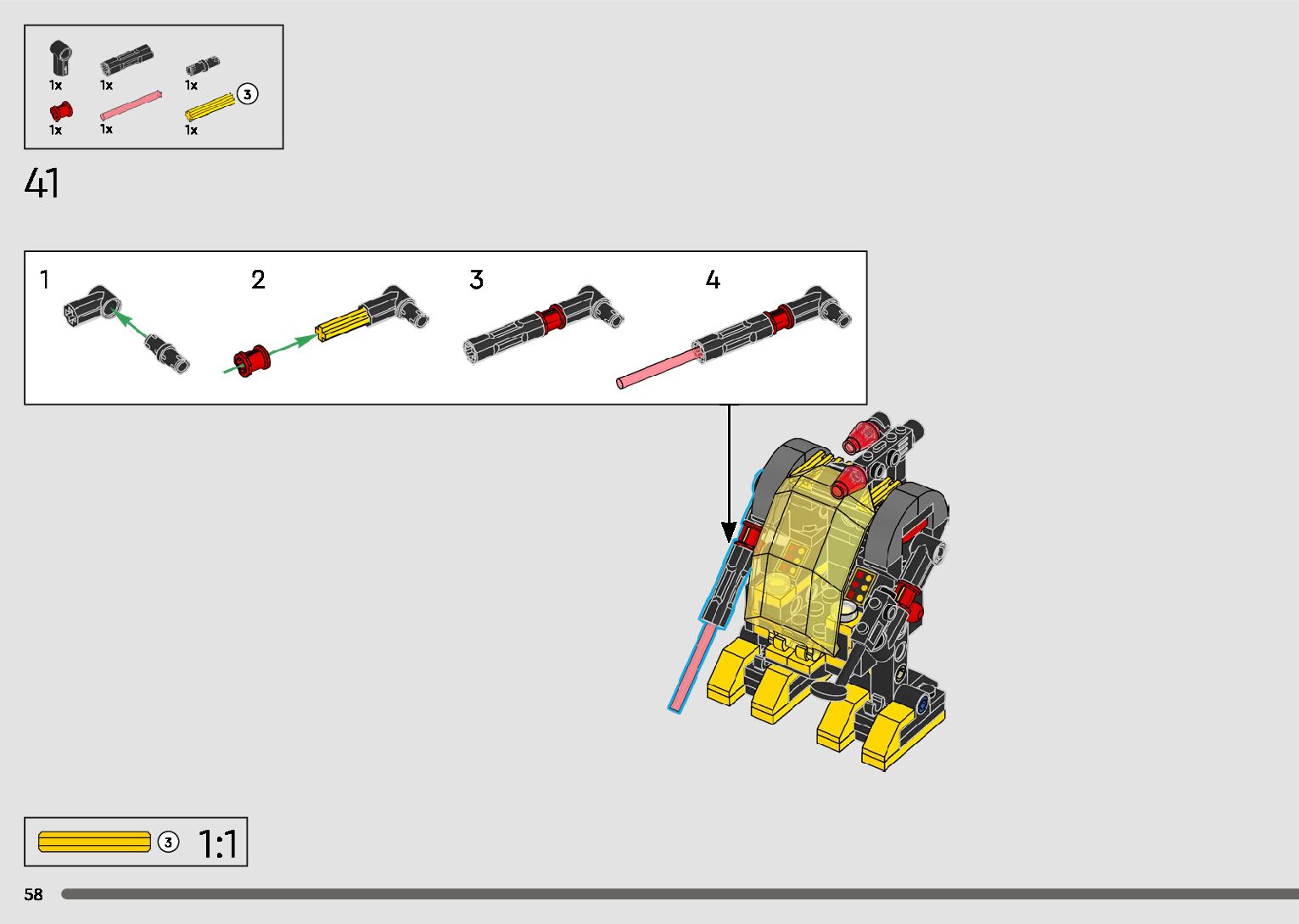 1x 1x 1x
1x 1x 1x ③

41

1 2 3 4

③ 1:1

58