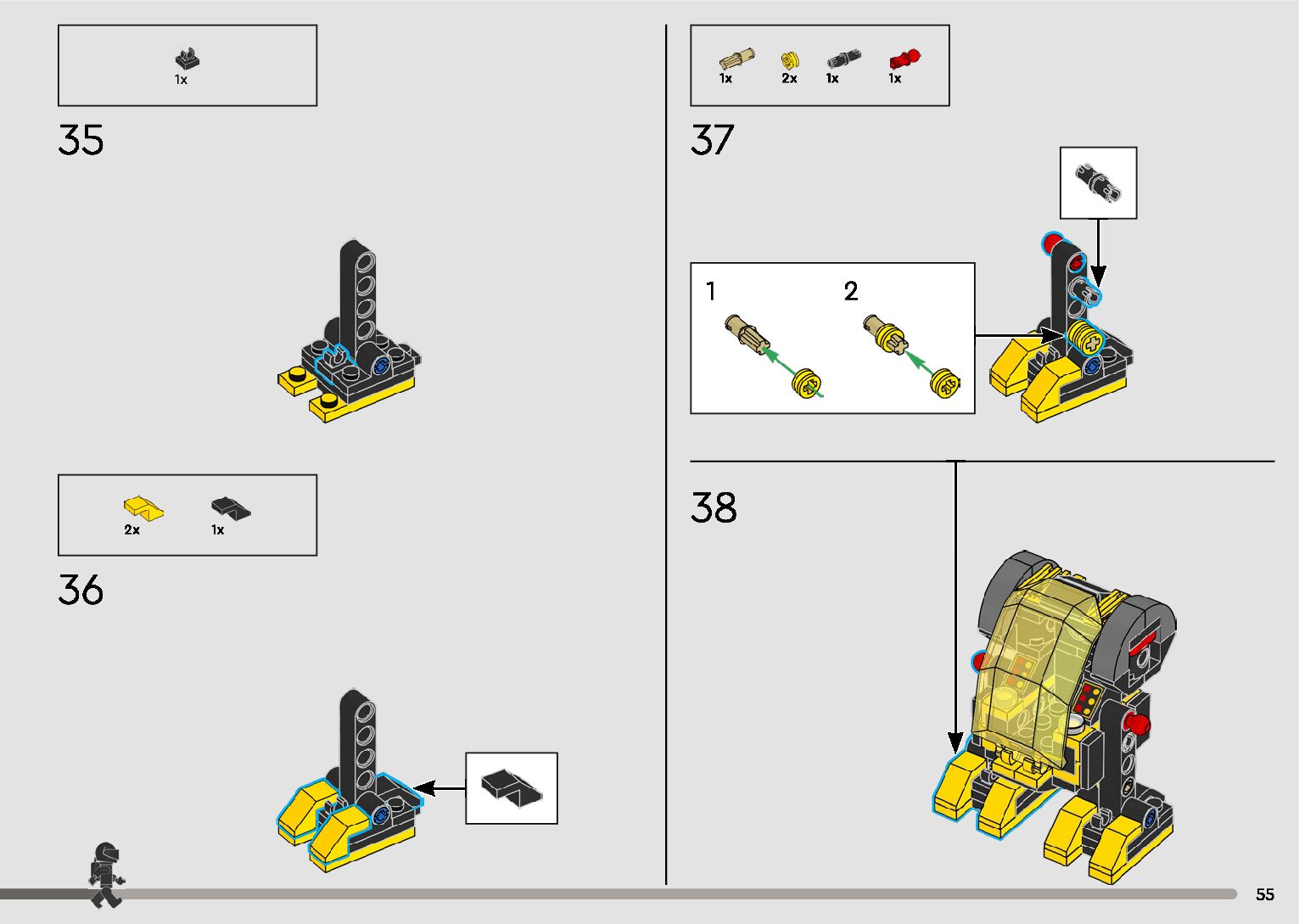 1x

35

2x 1x

36

1x 2x 1x 1x

37

1

2

38

55