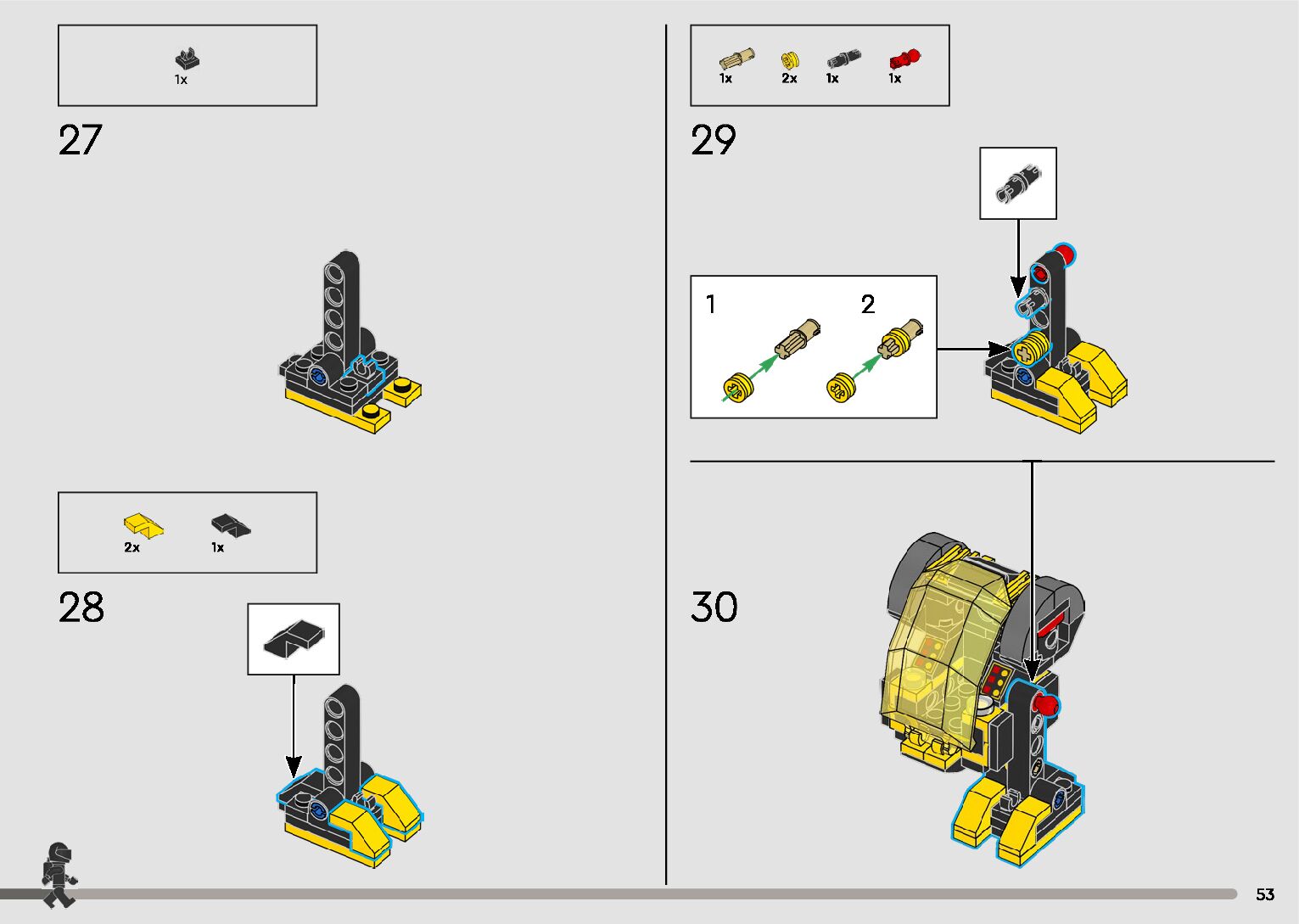 1x

27

2x 1x

28

1x 2x 1x 1x

29

1

2

30

53